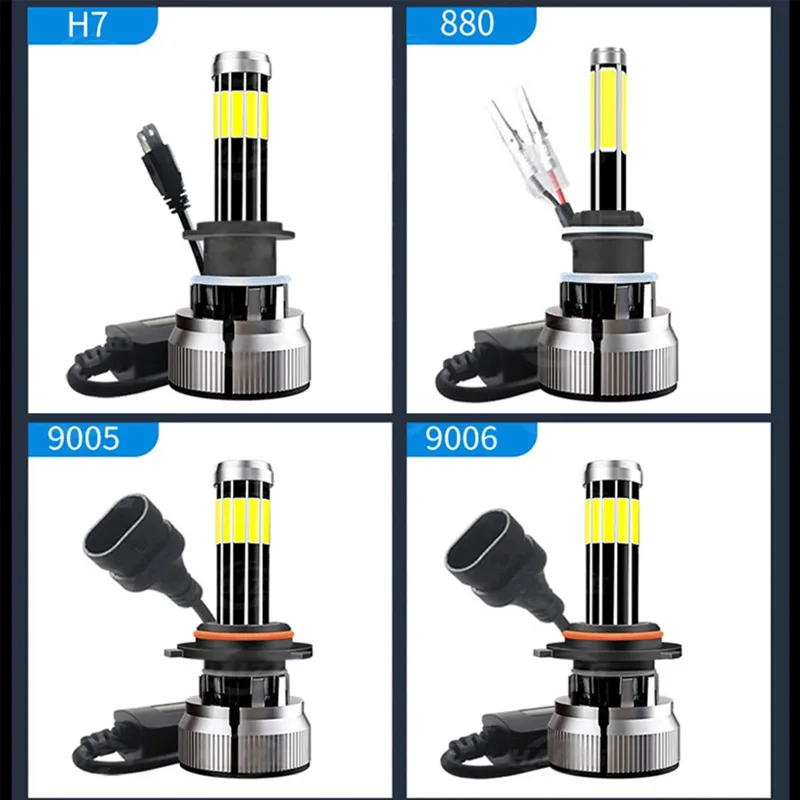 H7

880

9005

9006