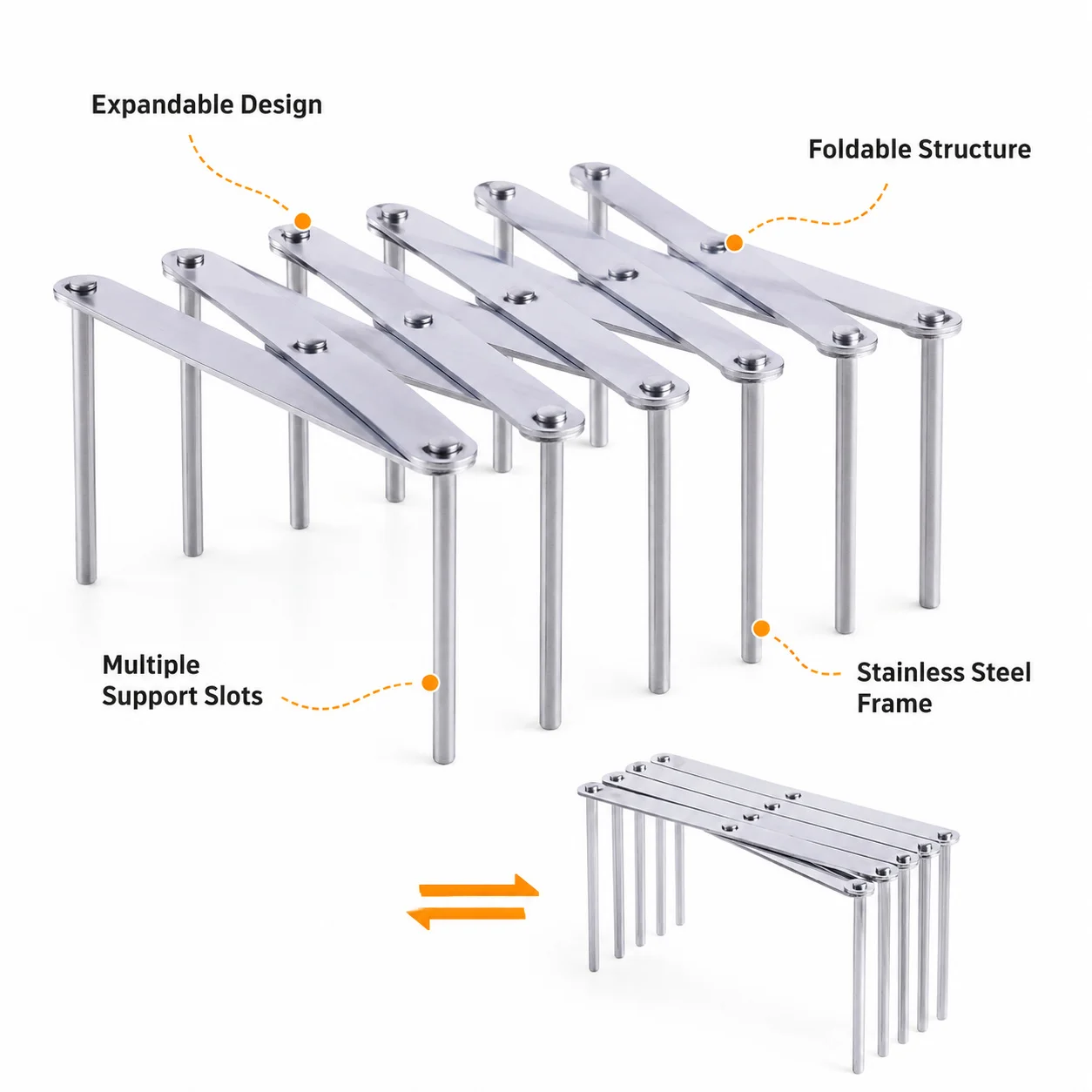 Expandable Design

Foldable Structure

Multiple
Support Slots

Stainless Steel
Frame