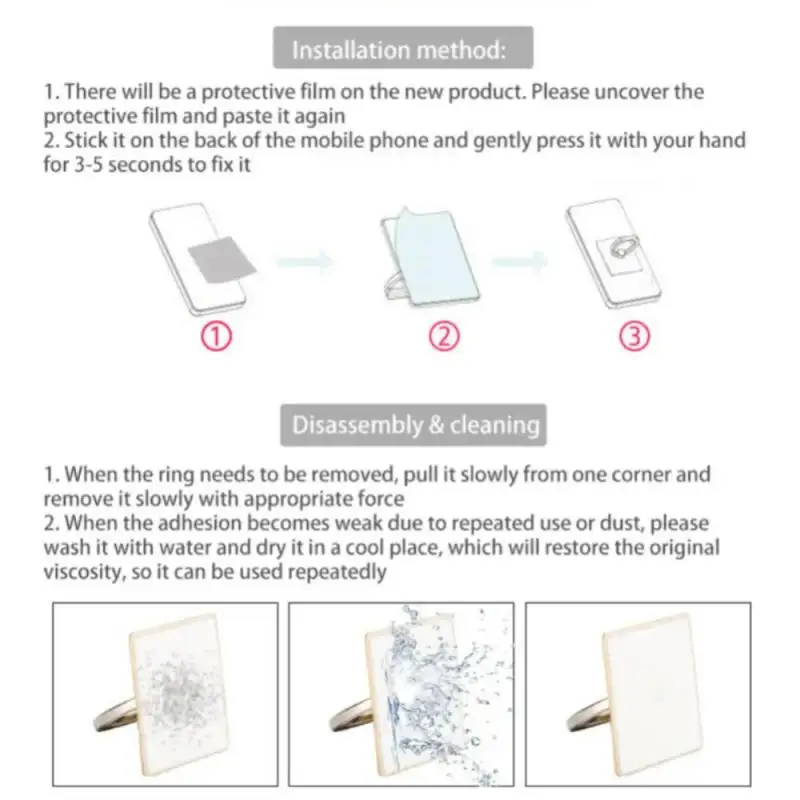 Installation method:

1. There will be a protective film on the new product. Please uncover the protective film and paste it again
2. Stick it on the back of the mobile phone and gently press it with your hand for 3-5 seconds to fix it

①

②

③

Disassembly & cleaning

1. When the ring needs to be removed, pull it slowly from one corner and remove it slowly with appropriate force
2. When the adhesion becomes weak due to repeated use or dust, please wash it with water and dry it in a cool place, which will restore the original viscosity, so it can be used repeatedly