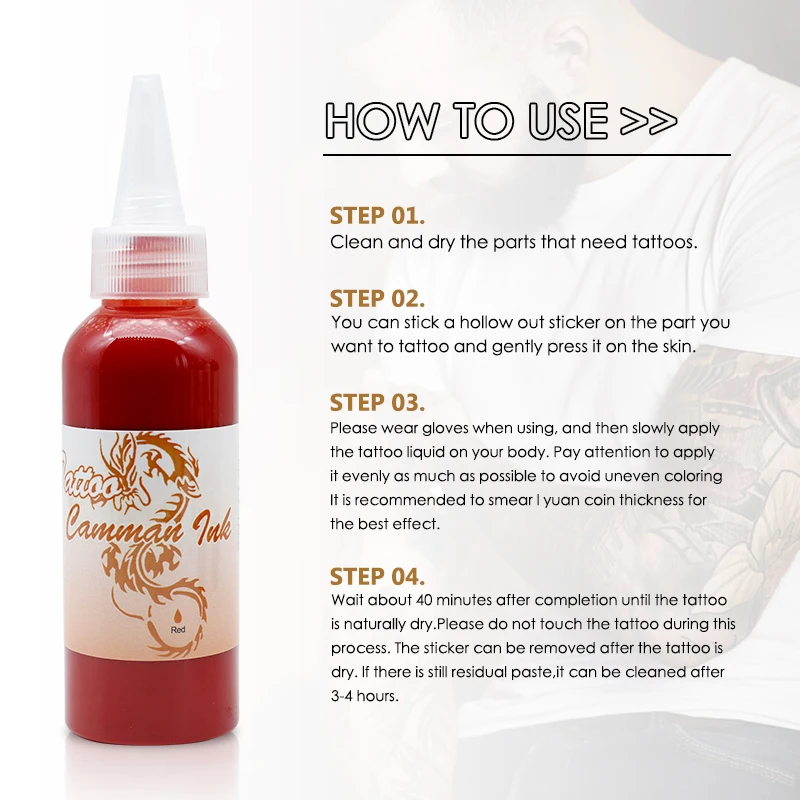 Tattoo
Camman Ink
Red

HOW TO USE >>

STEP 01.
Clean and dry the parts that need tattoos.

STEP 02.
You can stick a hollow out sticker on the part you want to tattoo and gently press it on the skin.

STEP 03.
Please wear gloves when using, and then slowly apply the tattoo liquid on your body. Pay attention to apply it evenly as much as possible to avoid uneven coloring It is recommended to smear l yuan coin thickness for the best effect.

STEP 04.
Wait about 40 minutes after completion until the tattoo is naturally dry.Please do not touch the tattoo during this process. The sticker can be removed after the tattoo is dry. If there is still residual paste,it can be cleaned after 3-4 hours.