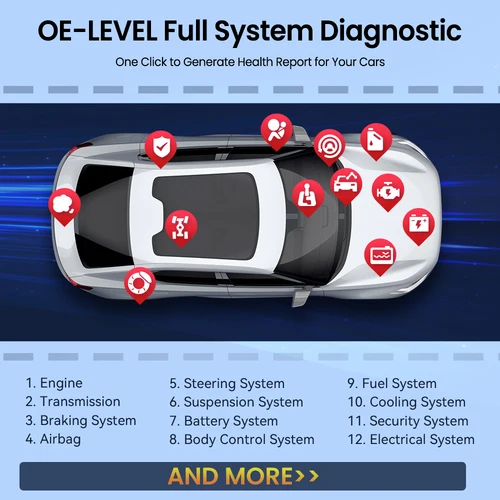 OE-LEVEL Full System Diagnostic

One Click to Generate Health Report for Your Cars

1. Engine
2. Transmission
3. Braking System
4. Airbag

5. Steering System
6. Suspension System
7. Battery System
8. Body Control System

9. Fuel System
10. Cooling System
11. Security System
12. Electrical System

AND MORE>>