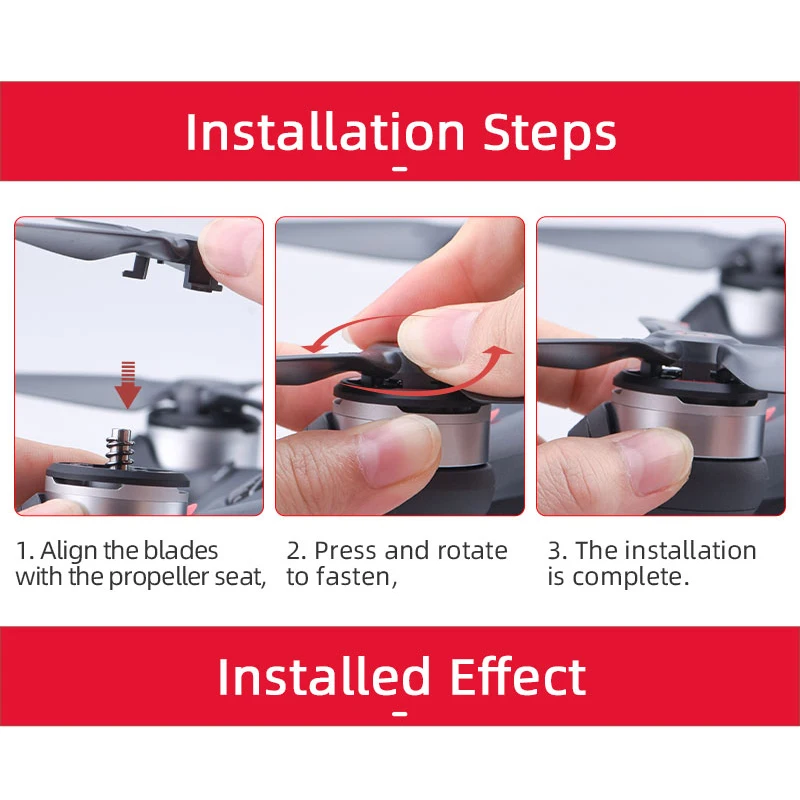 Installation Steps

1. Align the blades with the propeller seat,

2. Press and rotate to fasten,

3. The installation is complete.

Installed Effect