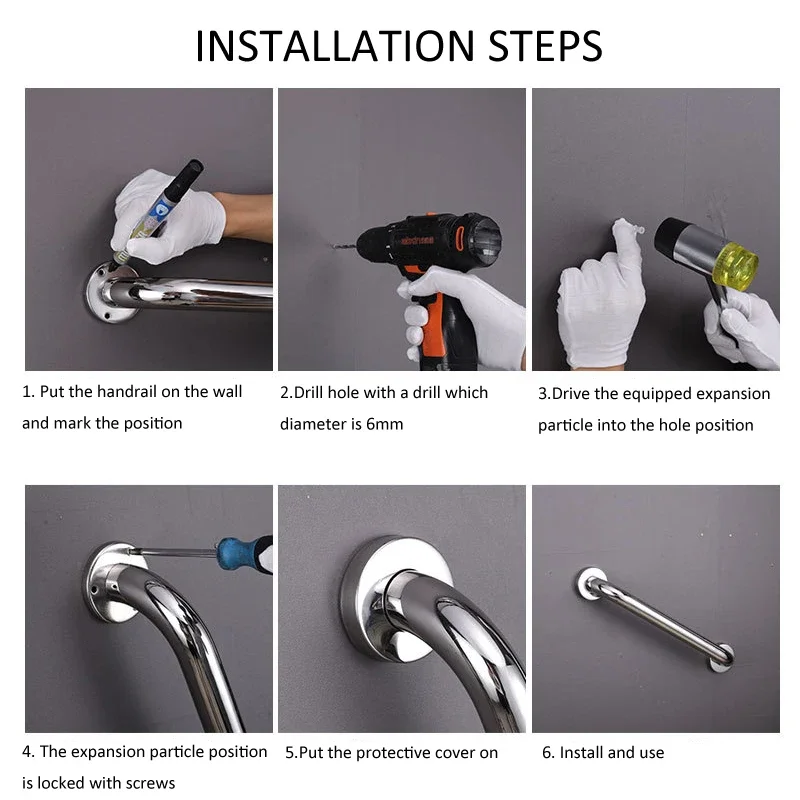 INSTALLATION STEPS

1. Put the handrail on the wall and mark the position

2.Drill hole with a drill which diameter is 6mm

3.Drive the equipped expansion particle into the hole position

4. The expansion particle position is locked with screws

5.Put the protective cover on

6. Install and use