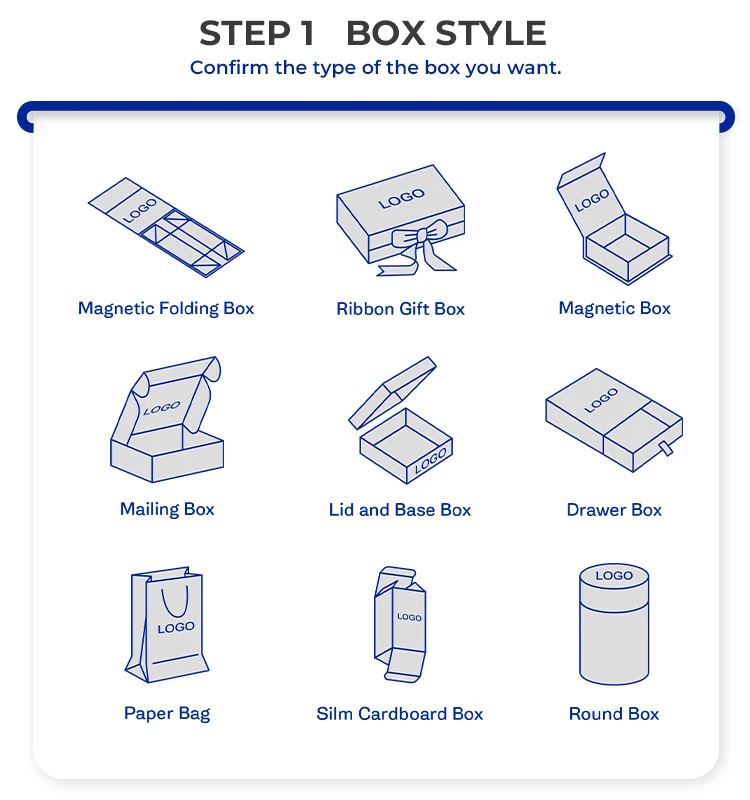 STEP 1 BOX STYLE
Confirm the type of the box you want.

LOGO
Magnetic Folding Box

LOGO
Ribbon Gift Box

LOGO
Magnetic Box

LOGO
Mailing Box

LOGO
Lid and Base Box

LOGO
Drawer Box

LOGO
Paper Bag

LOGO
Silm Cardboard Box

LOGO
Round Box