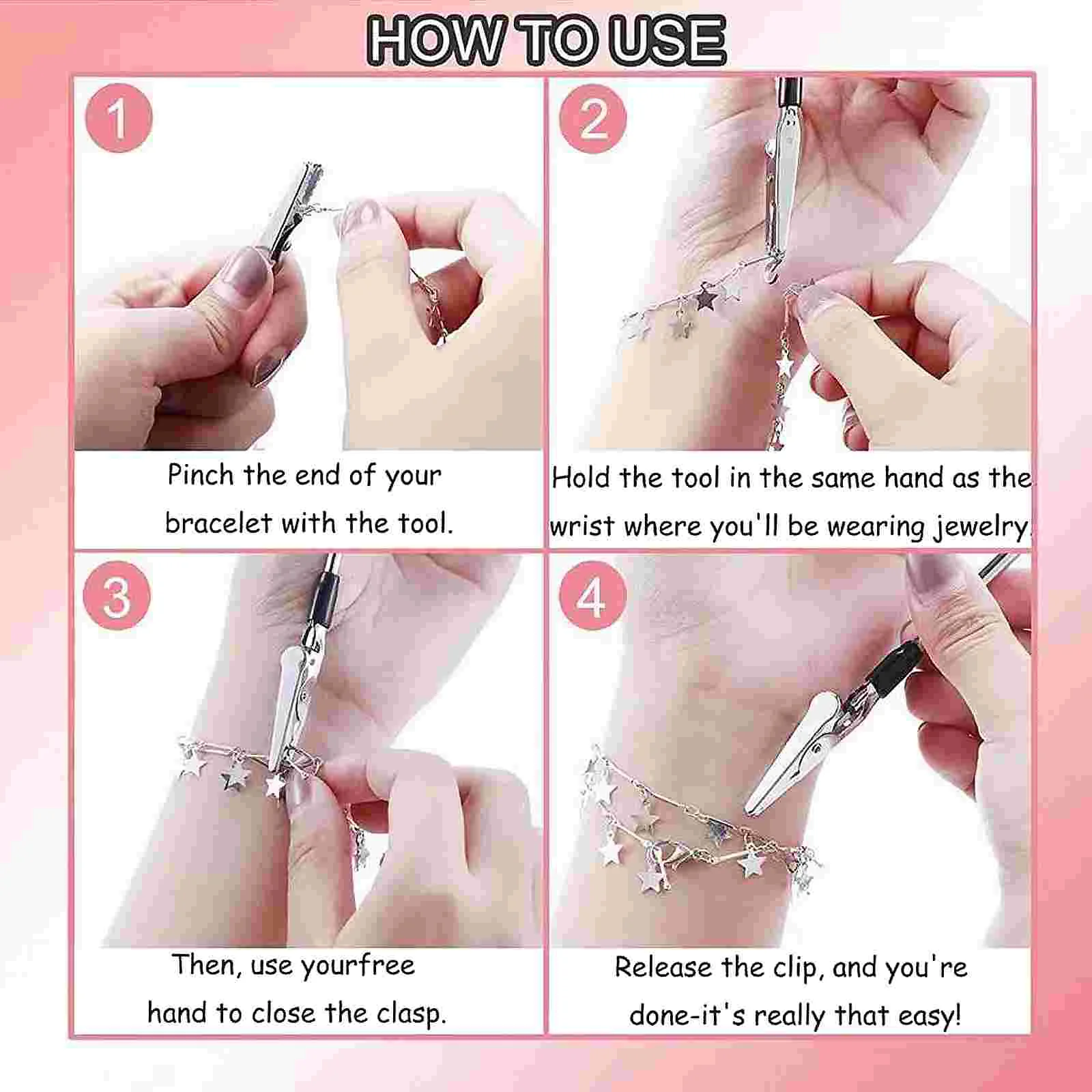 HOW TO USE

1

Pinch the end of your bracelet with the tool.

2

Hold the tool in the same hand as the wrist where you'll be wearing jewelry.

3

Then, use yourfree hand to close the clasp.

4

Release the clip, and you're done-it's really that easy!