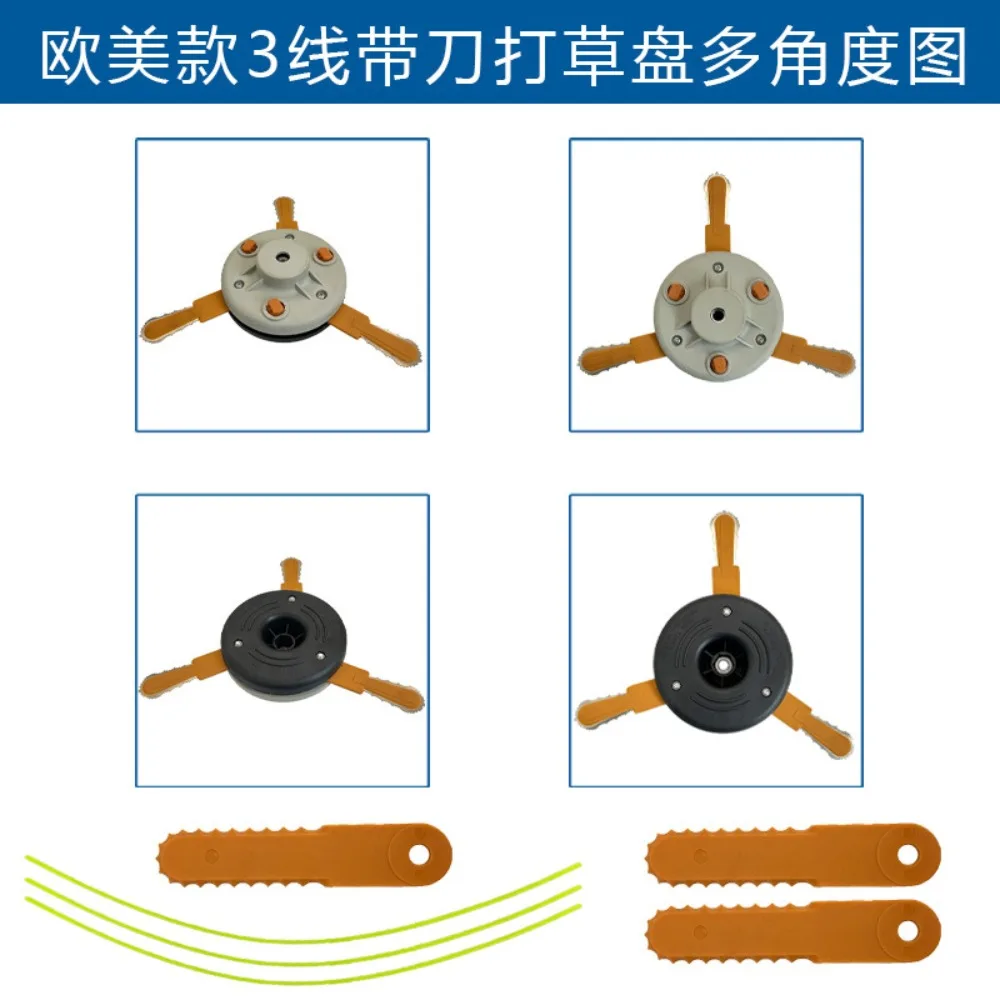 欧美款3线带刀打草盘多角度图