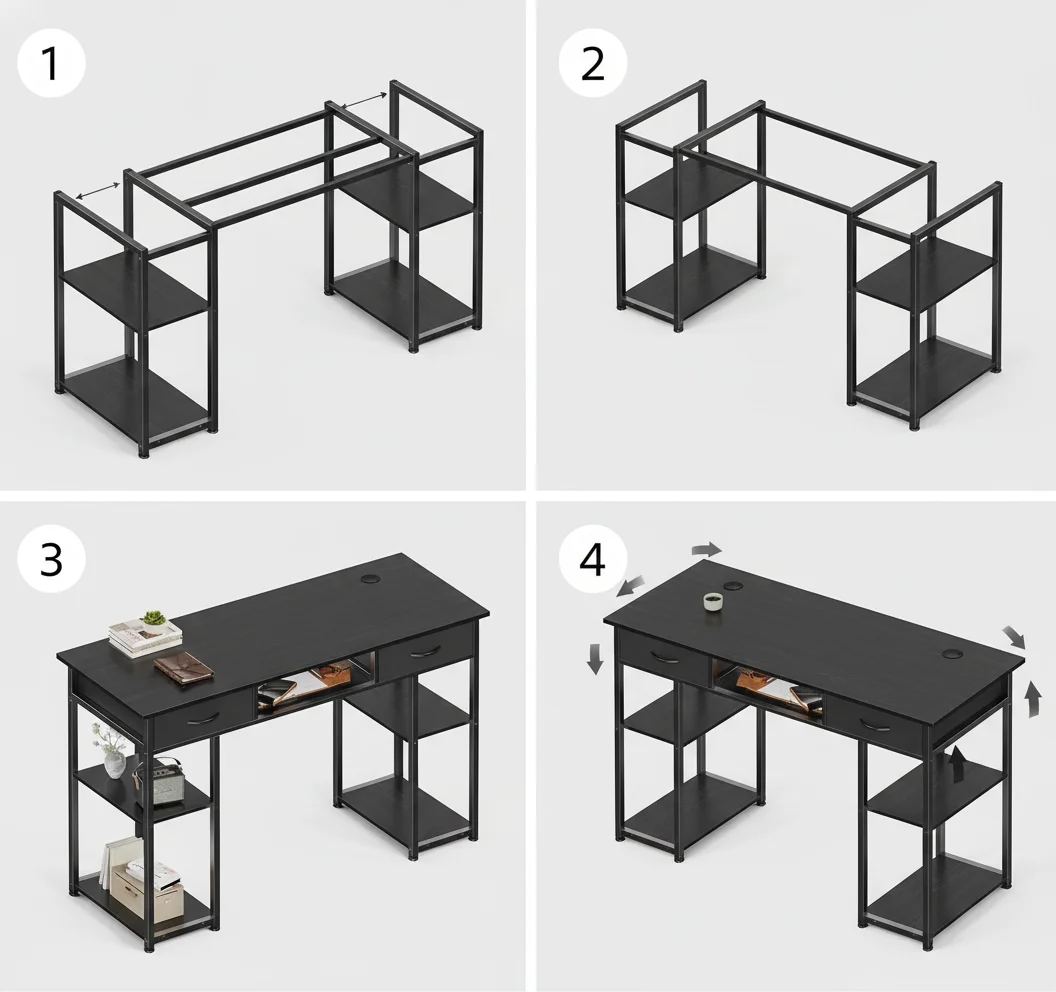 1

2

3

4