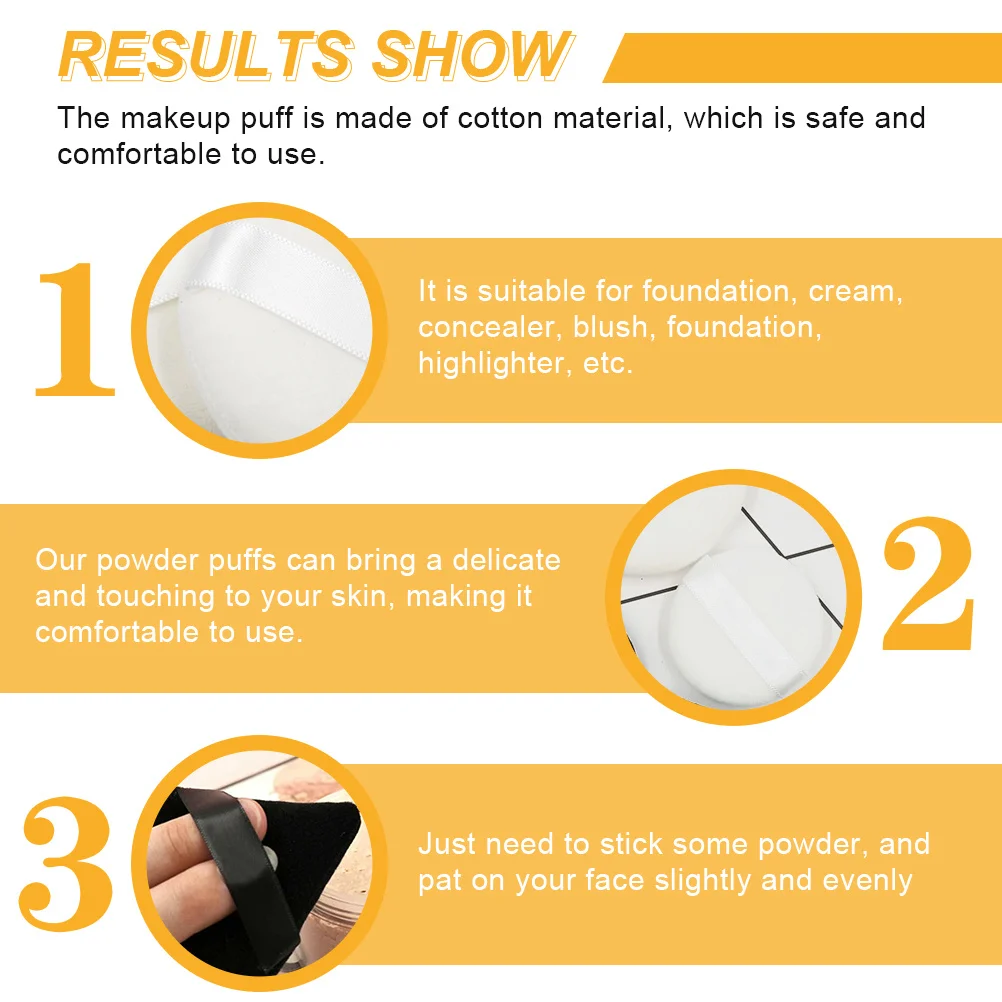 RESULTS SHOW

The makeup puff is made of cotton material, which is safe and comfortable to use.

1

It is suitable for foundation, cream, concealer, blush, foundation, highlighter, etc.

Our powder puffs can bring a delicate and touching to your skin, making it comfortable to use.

2

3

Just need to stick some powder, and pat on your face slightly and evenly