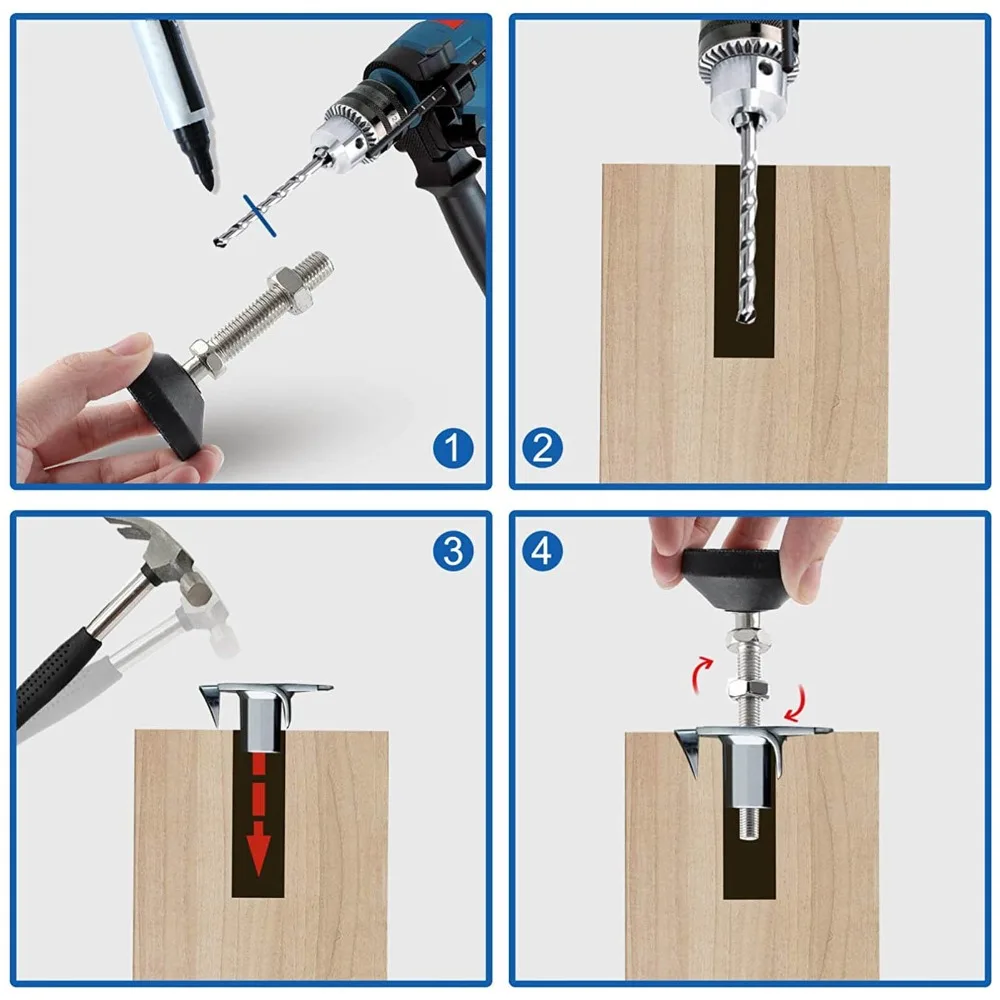 1

2

3

4