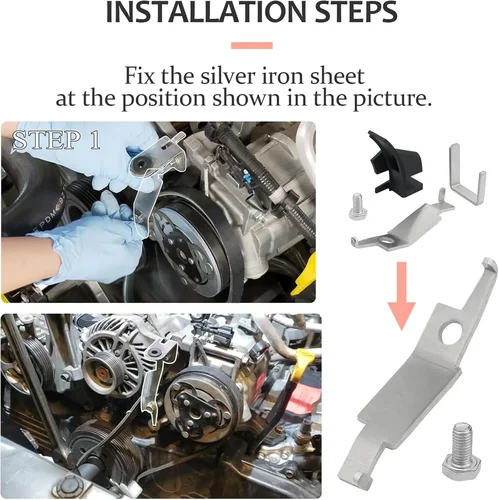 INSTALLATION STEPS

Fix the silver iron sheet at the position shown in the picture.

STEP 1

EPDM