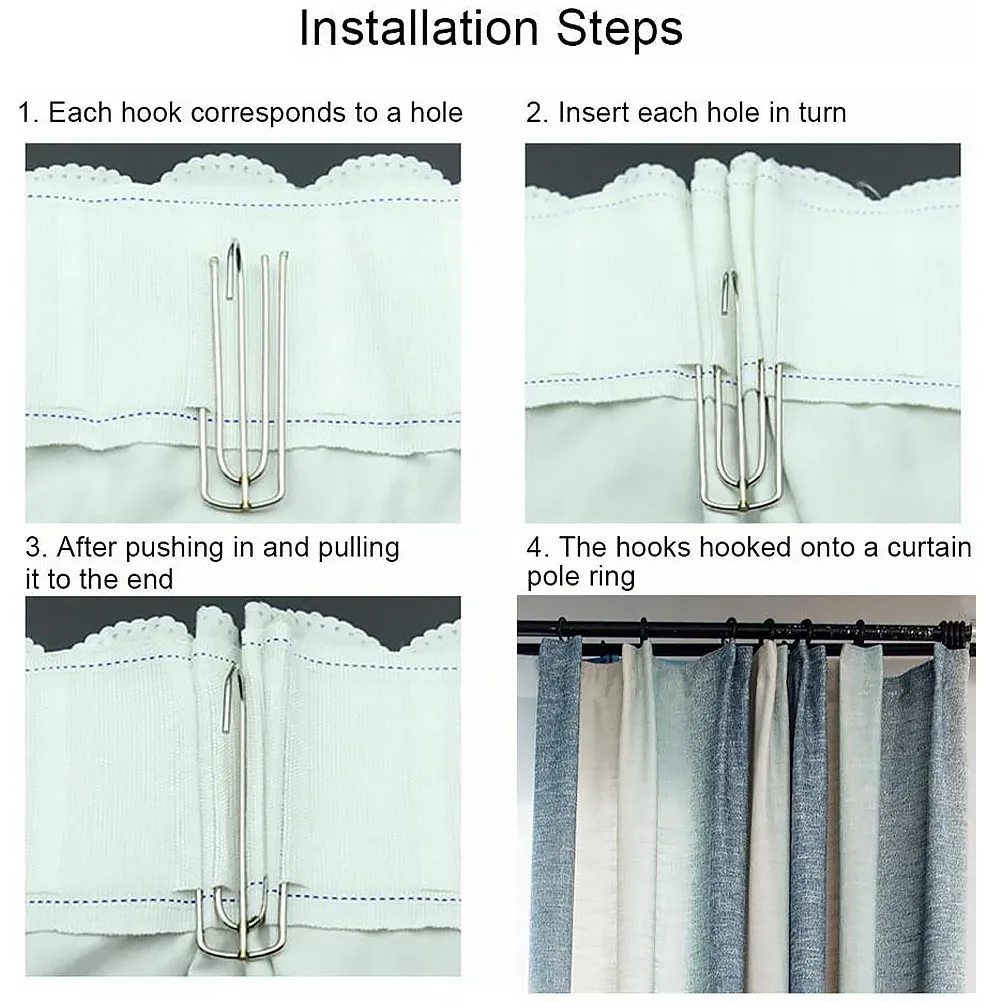 Installation Steps

1. Each hook corresponds to a hole

2. Insert each hole in turn

3. After pushing in and pulling it to the end

4. The hooks hooked onto a curtain pole ring