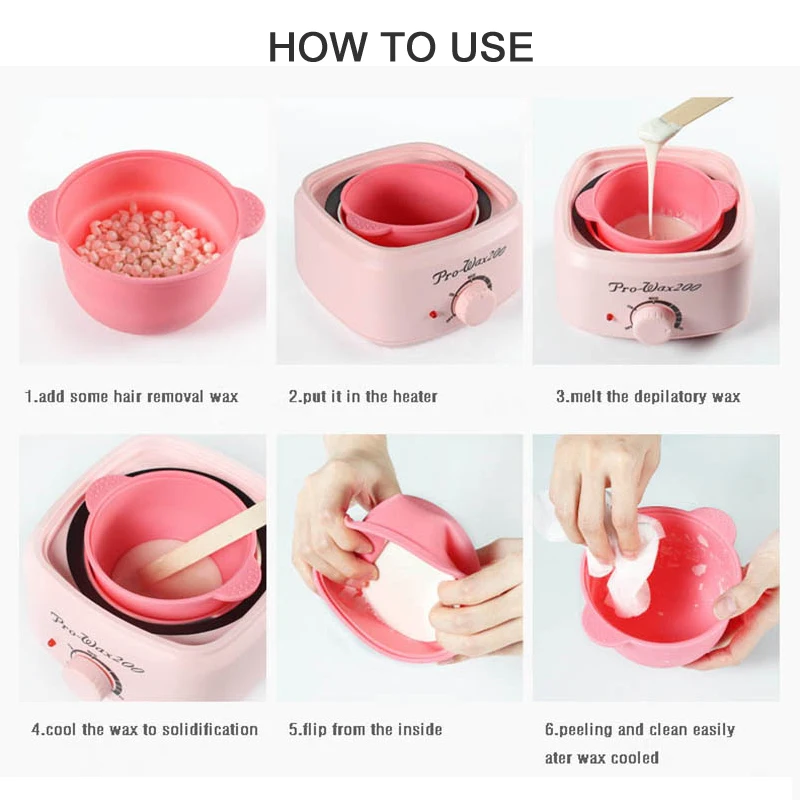 HOW TO USE

Pro-Wax200

Pro-Wax200

1.add some hair removal wax

2.put it in the heater

3.melt the depilatory wax

Pro-Wax200

4.cool the wax to solidification

5.flip from the inside

6.peeling and clean easily ater wax cooled