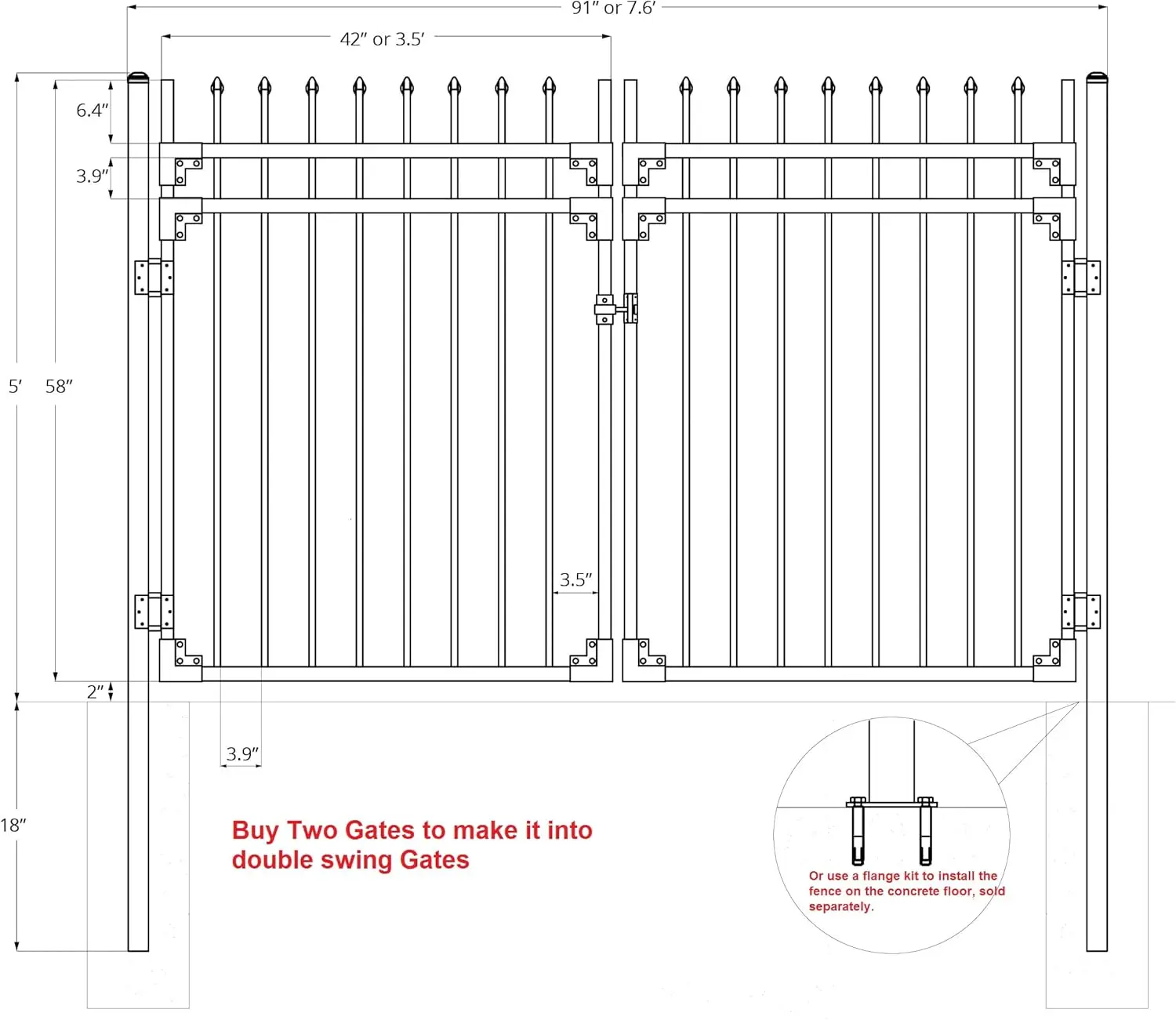 91″ or 7.6′

42″ or 3.5′

6.4″

3.9″

5′

58″

3.5″

2″

3.9″

18″

Buy Two Gates to make it into double swing Gates

Or use a flange kit to install the fence on the concrete floor, sold separately.