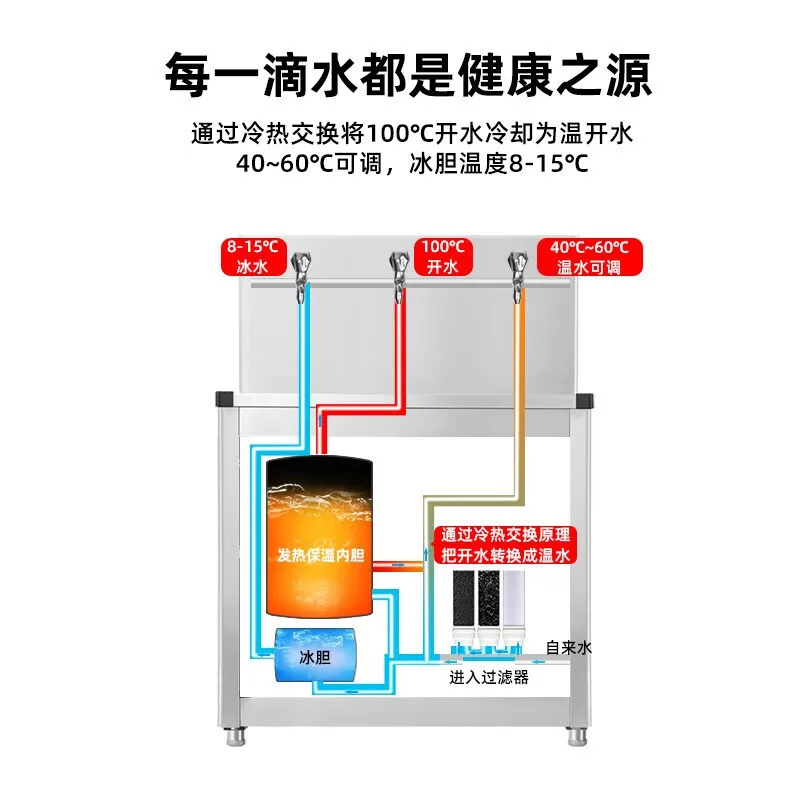 每一滴水都是健康之源

通过冷热交换将100℃开水冷却为温开水 40~60℃可调，冰胆温度8-15℃

8-15℃
冰水

100℃
开水

40℃~60℃
温水可调

发热保温内胆

通过冷热交换原理
把开水转换成温水

冰胆

自来水

进入过滤器