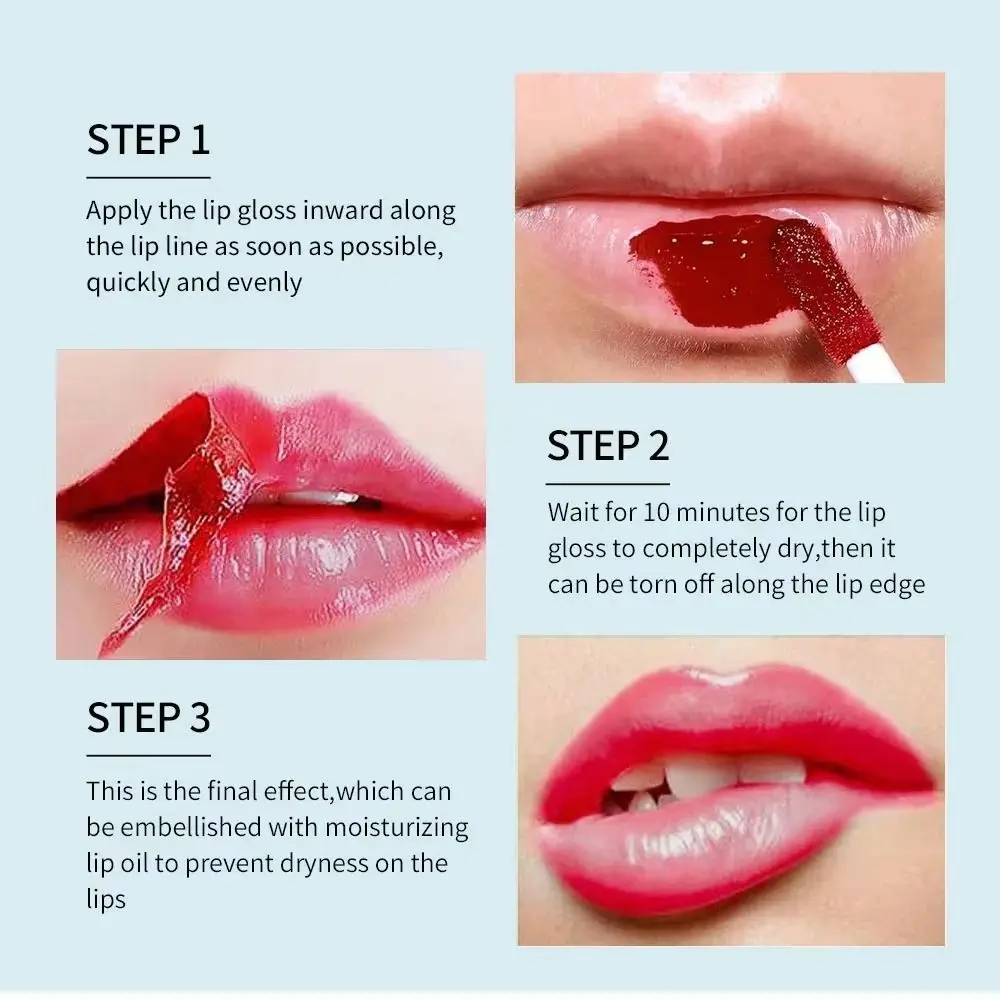 STEP 1

Apply the lip gloss inward along the lip line as soon as possible, quickly and evenly

STEP 2

Wait for 10 minutes for the lip gloss to completely dry,then it can be torn off along the lip edge

STEP 3

This is the final effect,which can be embellished with moisturizing lip oil to prevent dryness on the lips