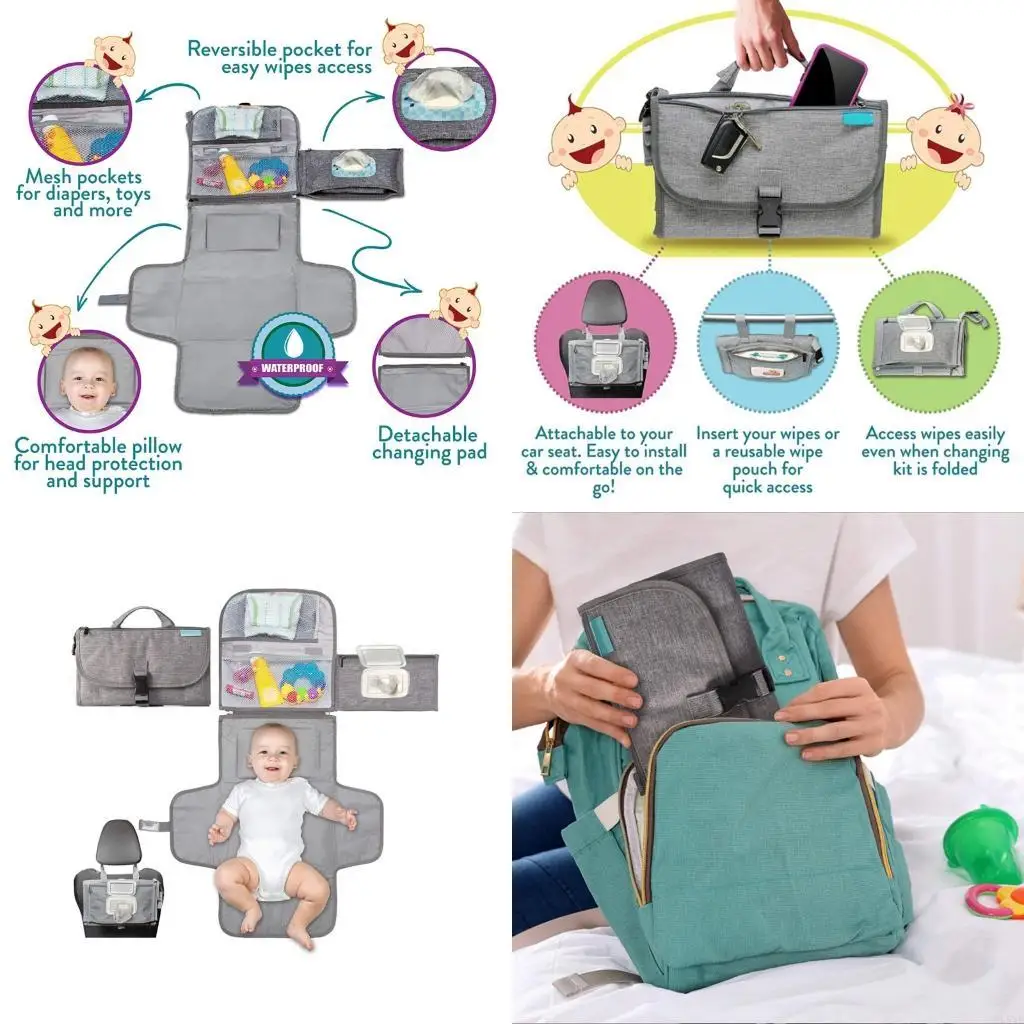 Reversible pocket for easy wipes access

Mesh pockets for diapers, toys and more

WATERPROOF

Comfortable pillow for head protection and support

Detachable changing pad

Attachable to your car seat. Easy to install & comfortable on the go!

Insert your wipes or a reusable wipe pouch for quick access

Access wipes easily even when changing kit is folded