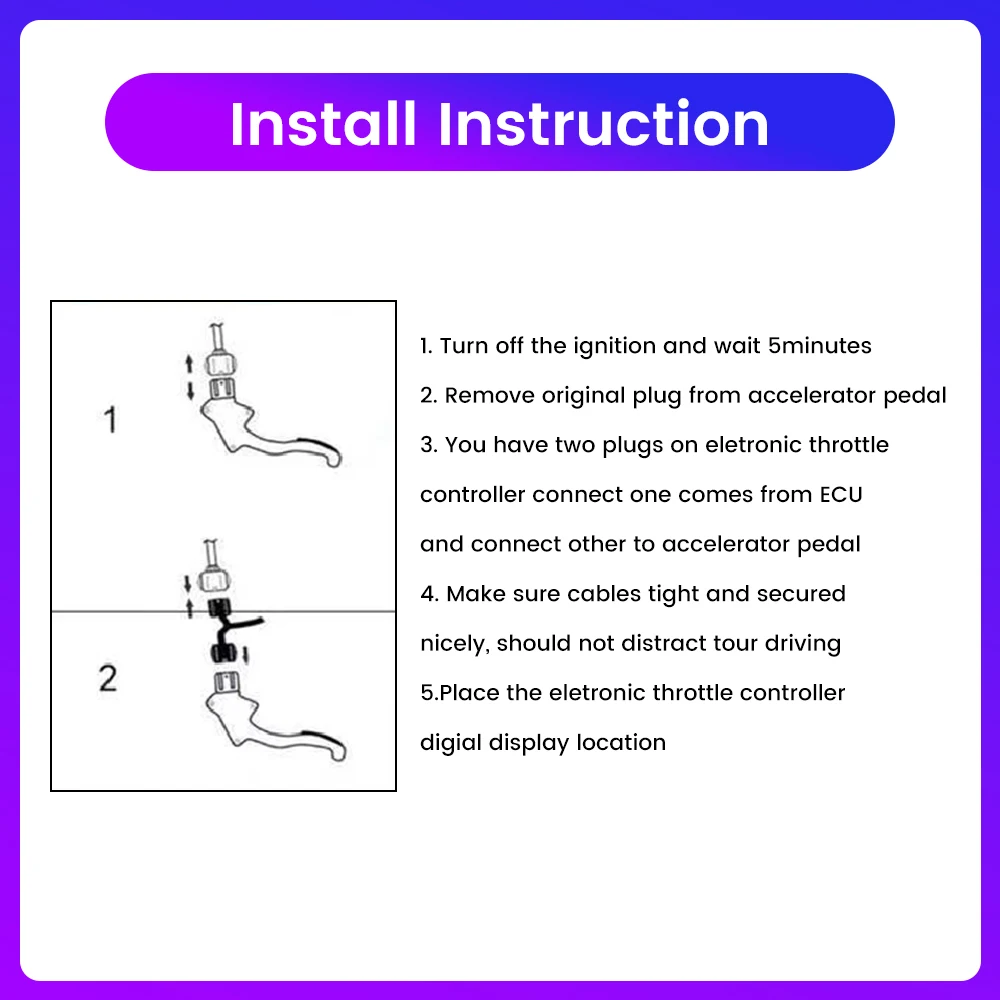 Install Instruction

1

2

1. Turn off the ignition and wait 5minutes

2. Remove original plug from accelerator pedal

3. You have two plugs on eletronic throttle controller connect one comes from ECU and connect other to accelerator pedal

4. Make sure cables tight and secured nicely, should not distract tour driving

5.Place the eletronic throttle controller digial display location