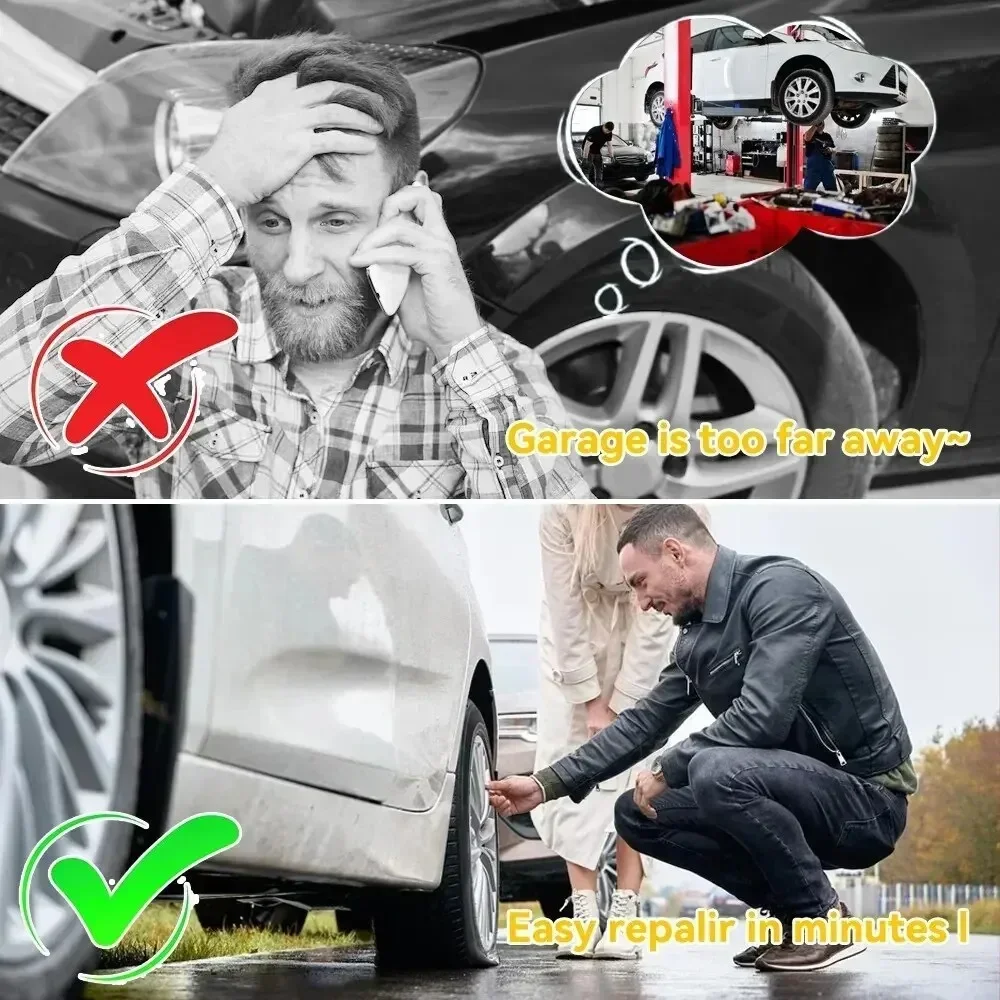 Garage is too far away~

Easy repalir in minutes !