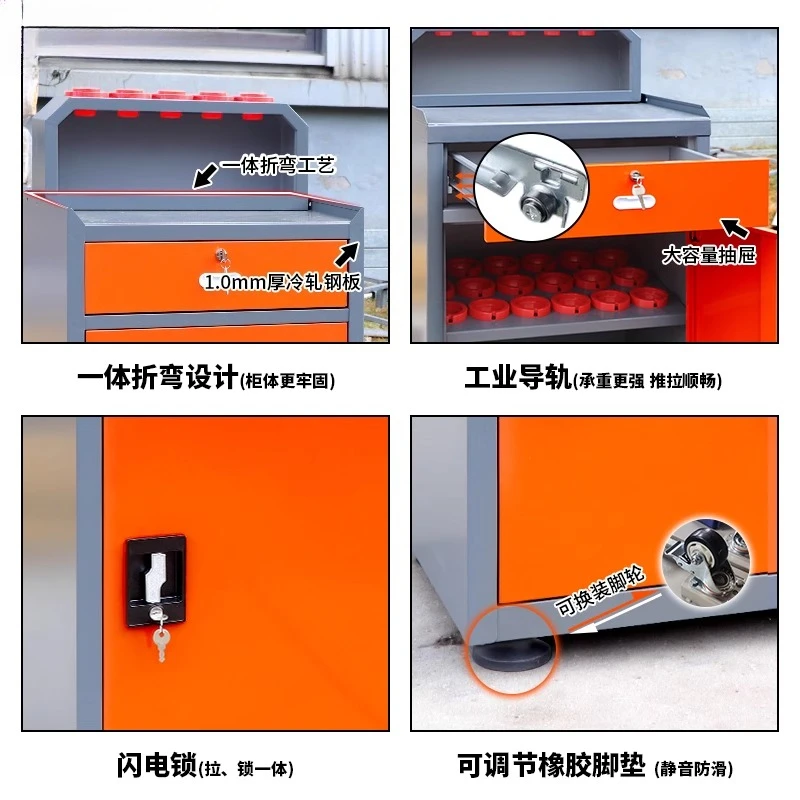 一体折弯工艺

1.0mm厚冷轧钢板

一体折弯设计(柜体更牢固)

大容量抽屉

工业导轨(承重更强 推拉顺畅)

闪电锁(拉、锁一体)

可换装脚轮

可调节橡胶脚垫 (静音防滑)