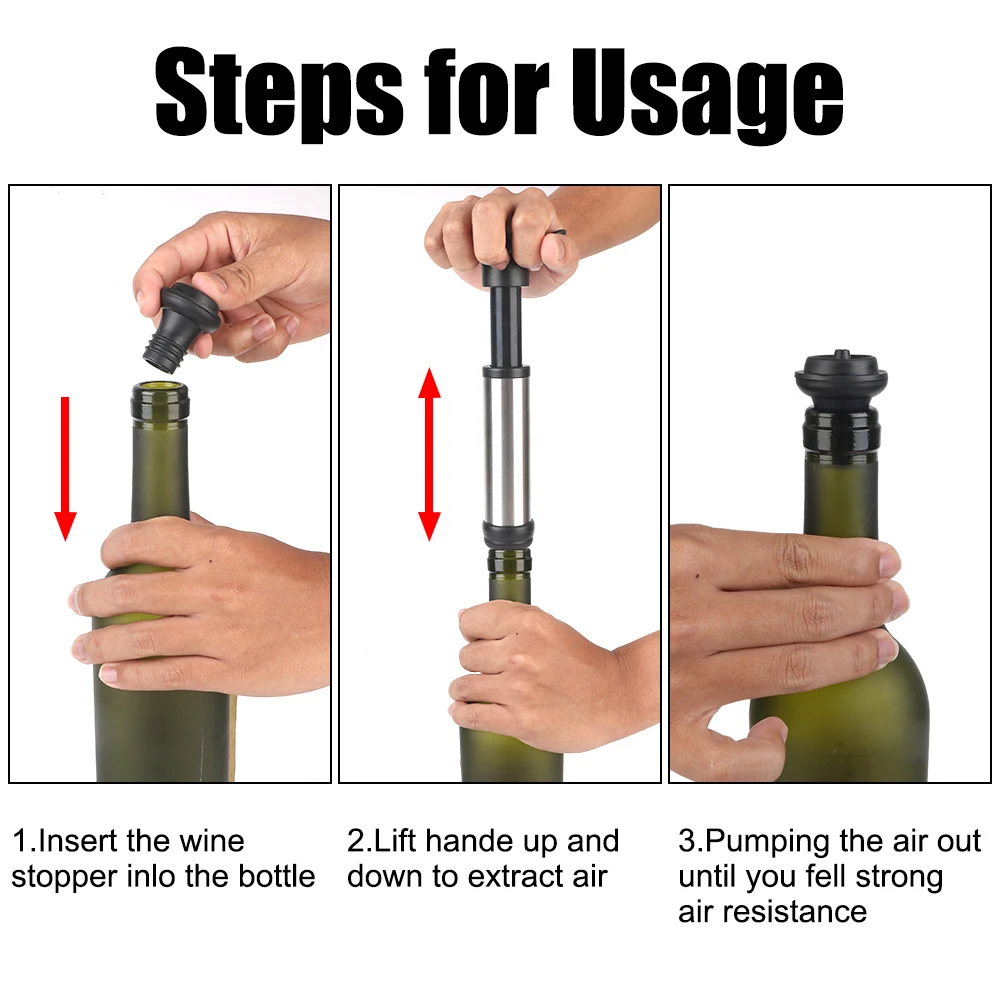 Steps for Usage

1.Insert the wine stopper inlo the bottle

2.Lift hande up and down to extract air

3.Pumping the air out until you fell strong air resistance