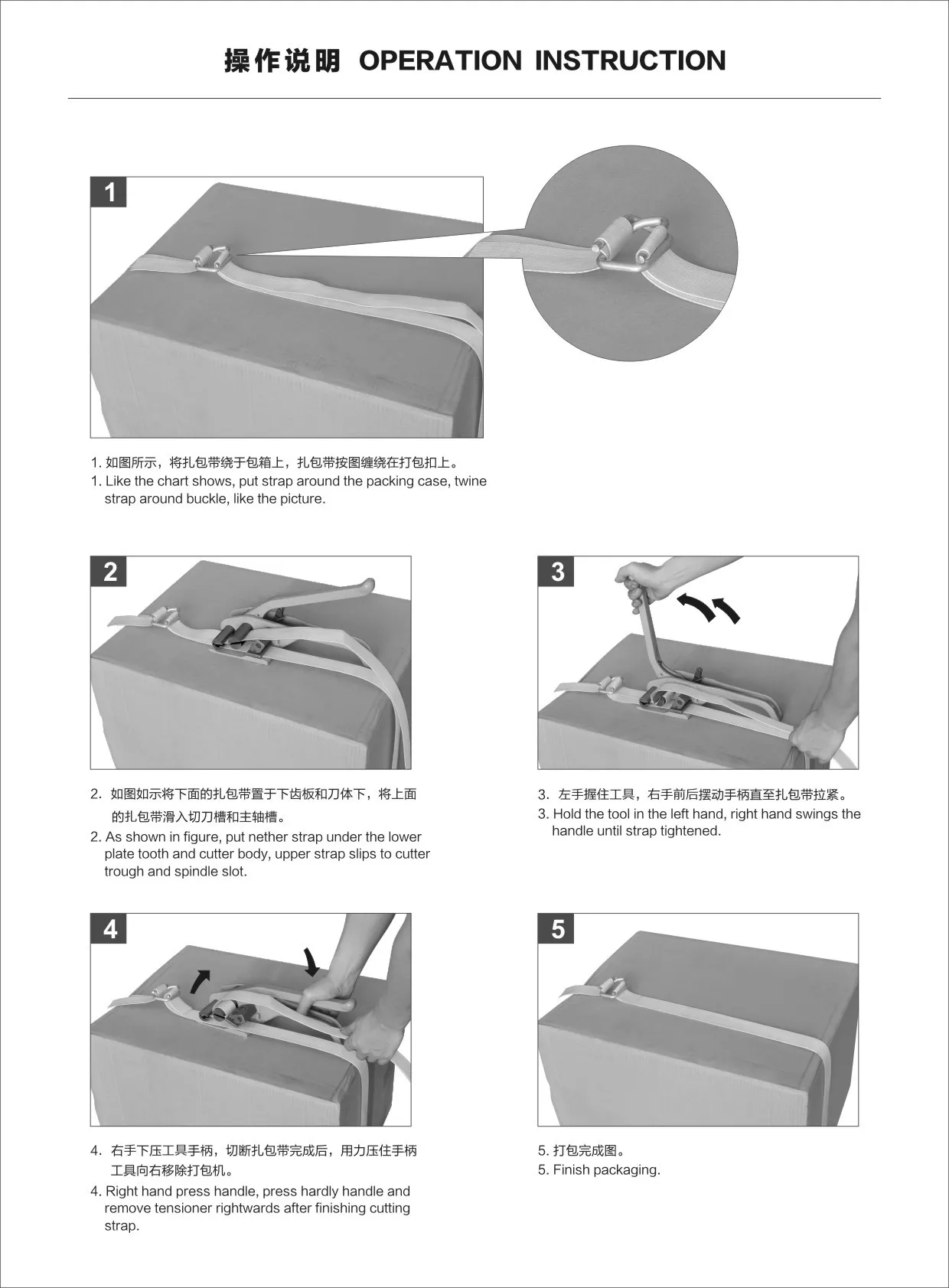 操作说明 OPERATION INSTRUCTION

1

1. 如图所示，将扎包带绕于包箱上，扎包带按图缠绕在打包扣上。
1. Like the chart shows, put strap around the packing case, twine strap around buckle, like the picture.

2

2. 如图如示将下面的扎包带置于下齿板和刀体下，将上面的扎包带滑入切刀槽和主轴槽。
2. As shown in figure, put nether strap under the lower plate tooth and cutter body, upper strap slips to cutter trough and spindle slot.

3

3. 左手握住工具，右手前后摆动手柄直至扎包带拉紧。
3. Hold the tool in the left hand, right hand swings the handle until strap tightened.

4

4. 右手下压工具手柄，切断扎包带完成后，用力压住手柄工具向右移除打包机。
4. Right hand press handle, press hardly handle and remove tensioner rightwards after finishing cutting strap.

5

5. 打包完成图。
5. Finish packaging.