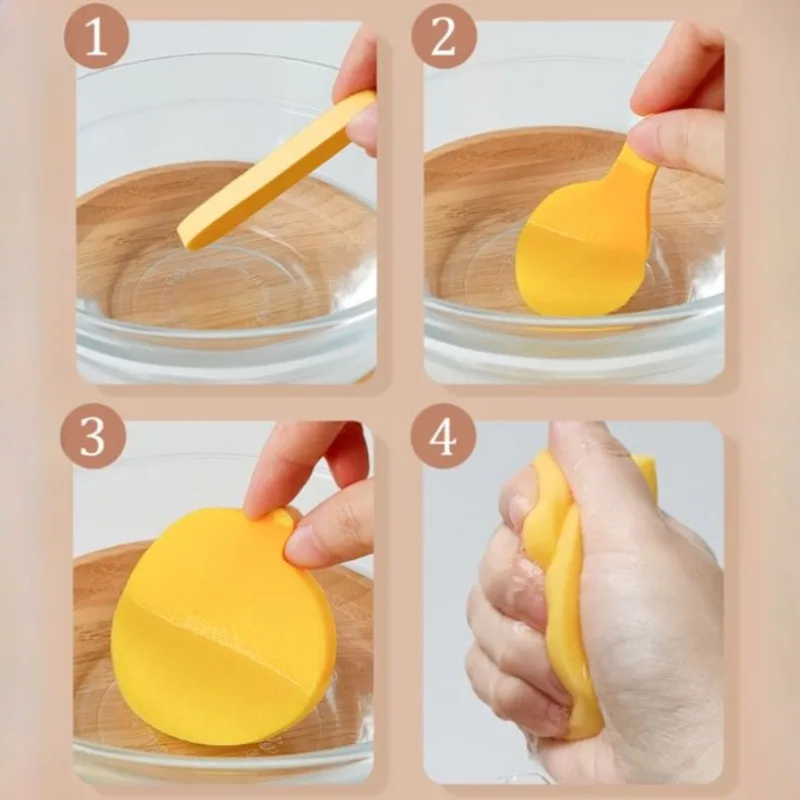 1

2

3

4