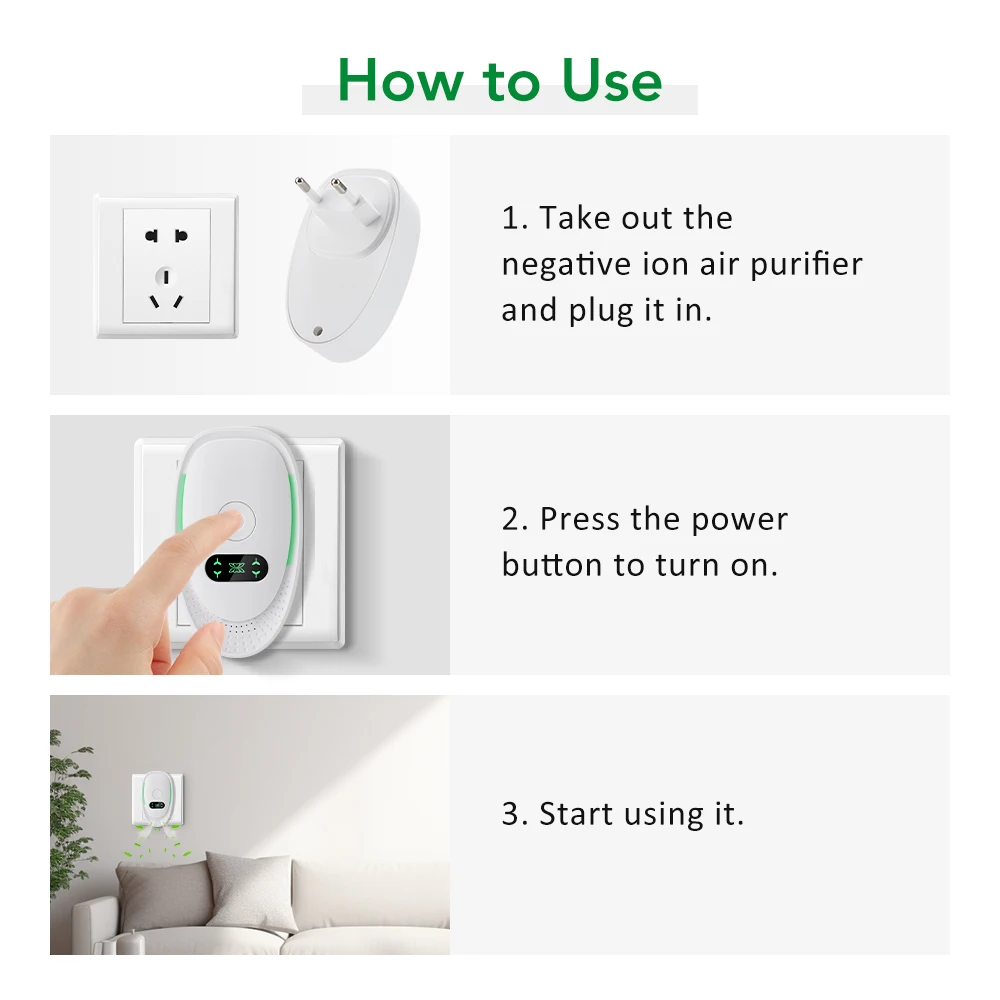 How to Use

1. Take out the negative ion air purifier and plug it in.

2. Press the power button to turn on.

3. Start using it.