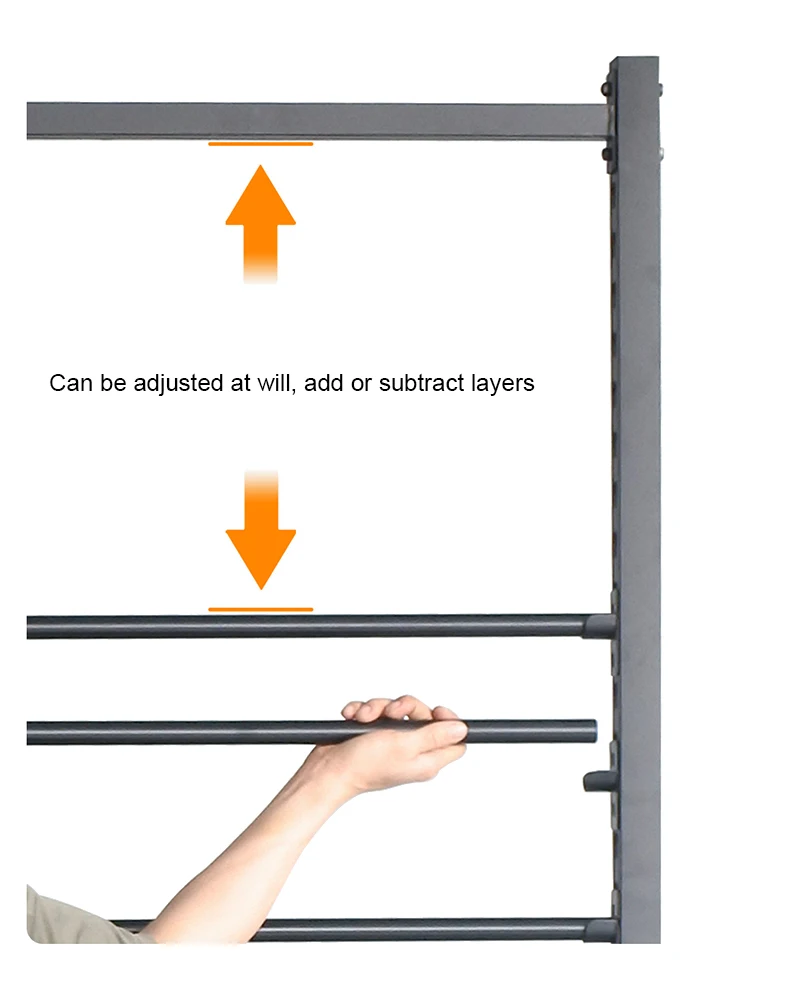 Can be adjusted at will, add or subtract layers