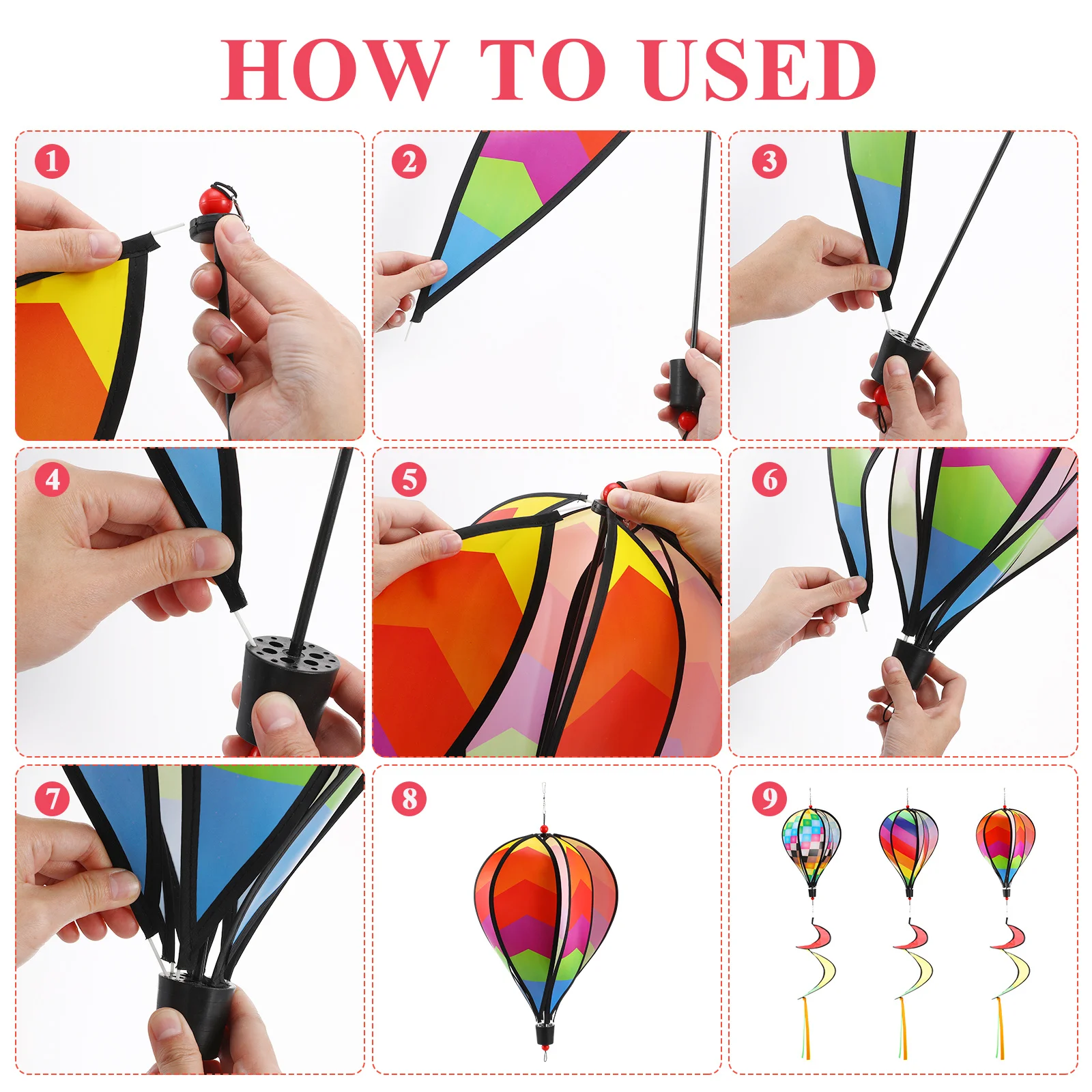 HOW TO USED

1

2

3

4

5

6

7

8

9