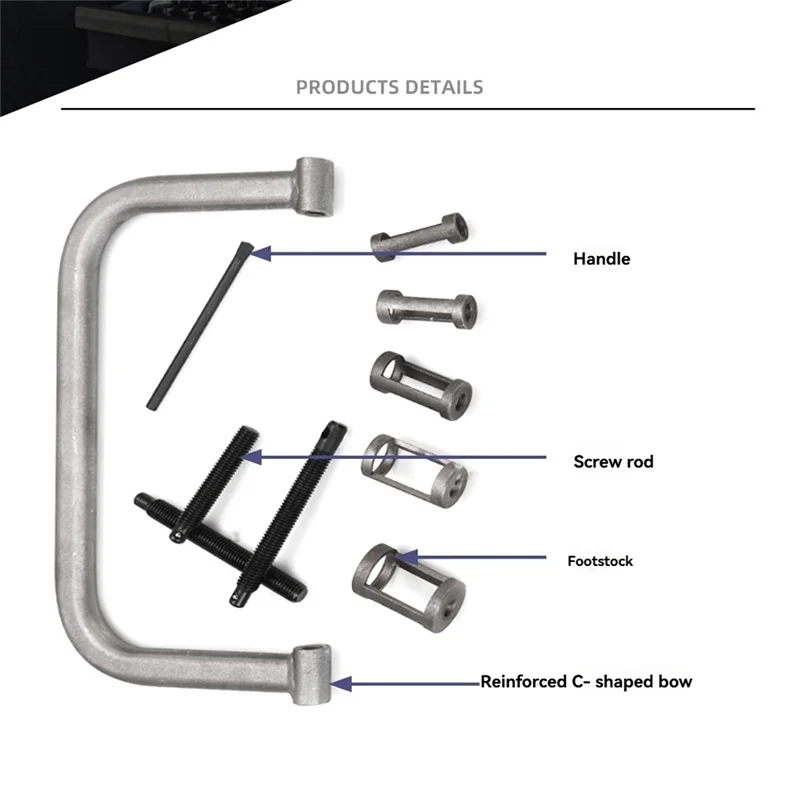 PRODUCTS DETAILS

Handle

Screw rod

Footstock

Reinforced C- shaped bow