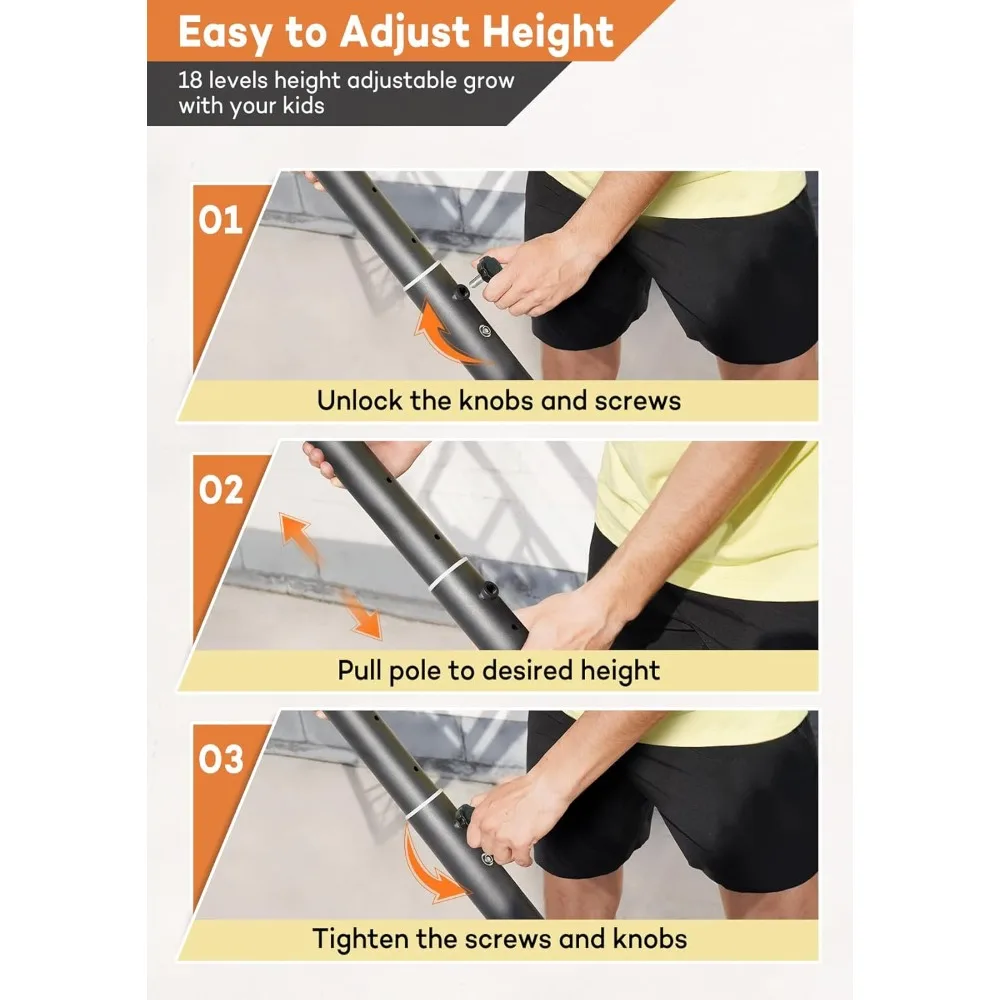 Easy to Adjust Height

18 levels height adjustable grow with your kids

01

Unlock the knobs and screws

02

Pull pole to desired height

03

Tighten the screws and knobs