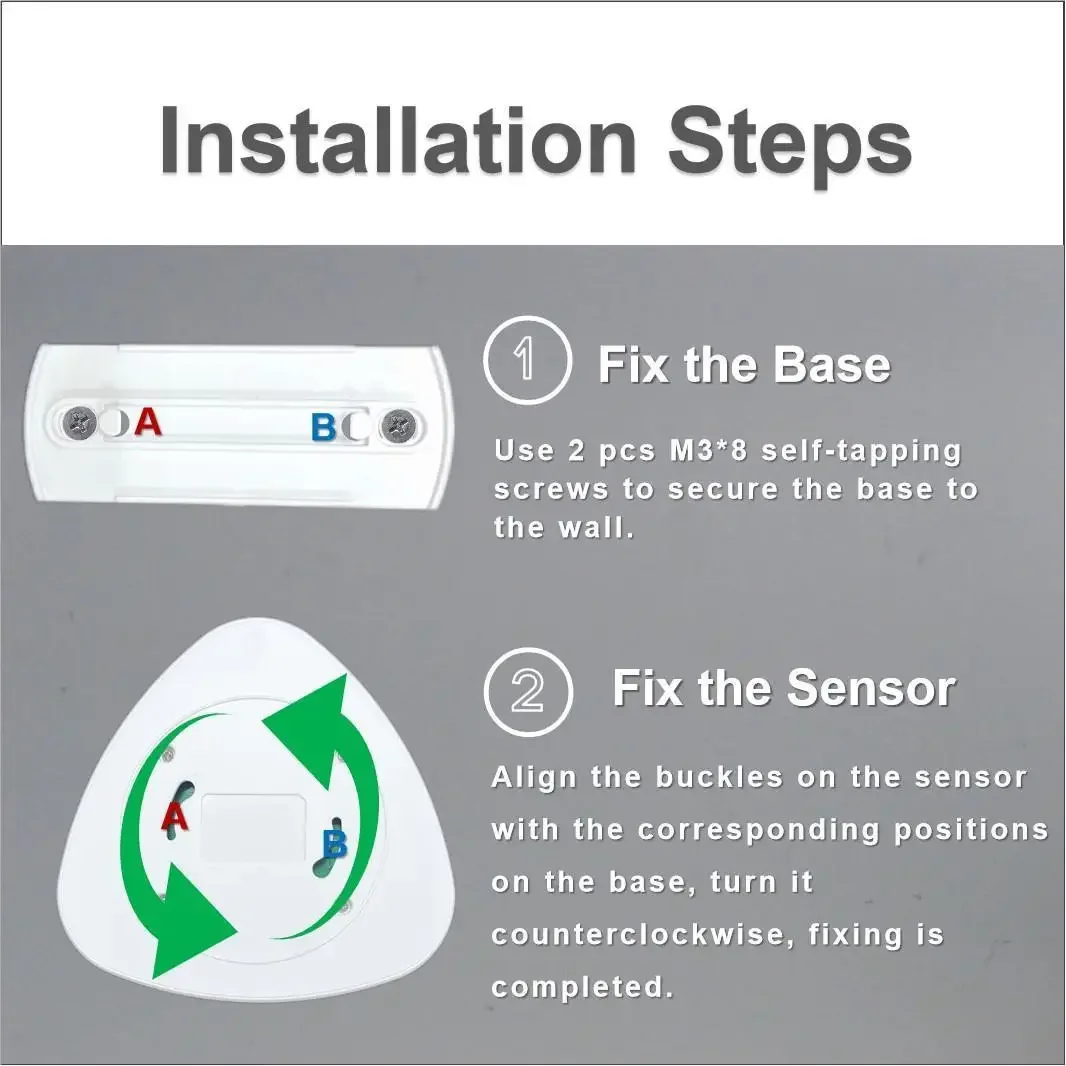 Installation Steps

A

B

1 Fix the Base

Use 2 pcs M3*8 self-tapping screws to secure the base to the wall.

A

B

2 Fix the Sensor

Align the buckles on the sensor with the corresponding positions on the base, turn it counterclockwise, fixing is completed.