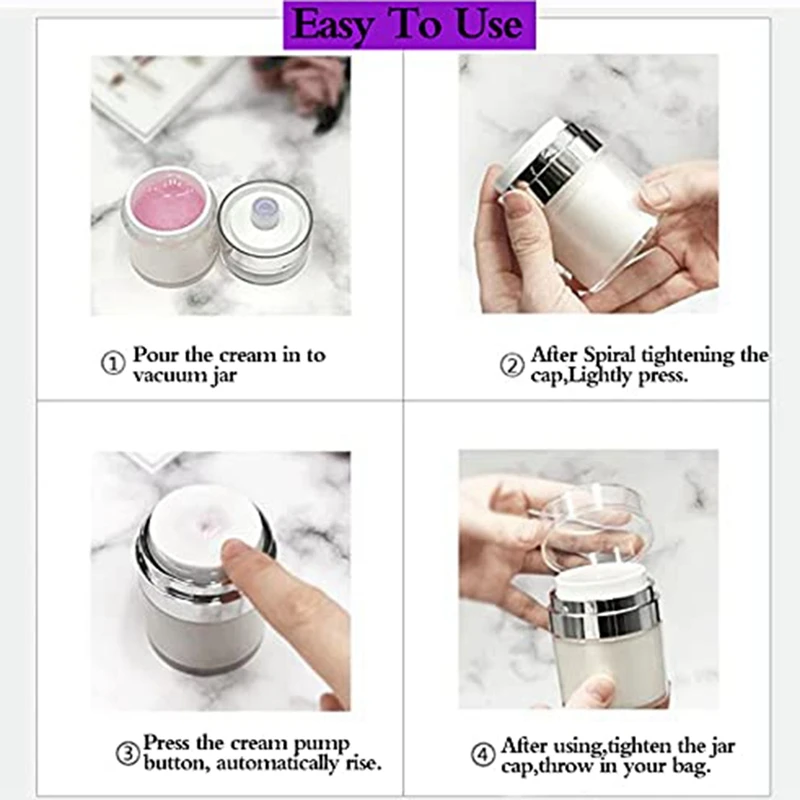 Easy To Use

① Pour the cream in to vacuum jar

② After Spiral tightening the cap,Lightly press.

③ Press the cream pump button, automatically rise.

④ After using,tighten the jar cap,throw in your bag.