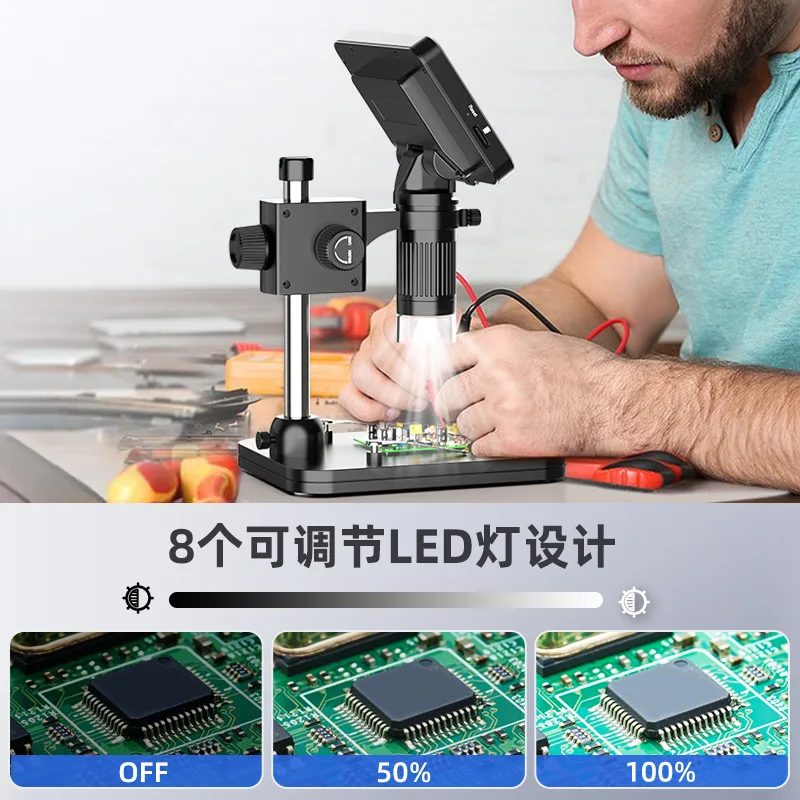 8个可调节LED灯设计

OFF

50%

100%