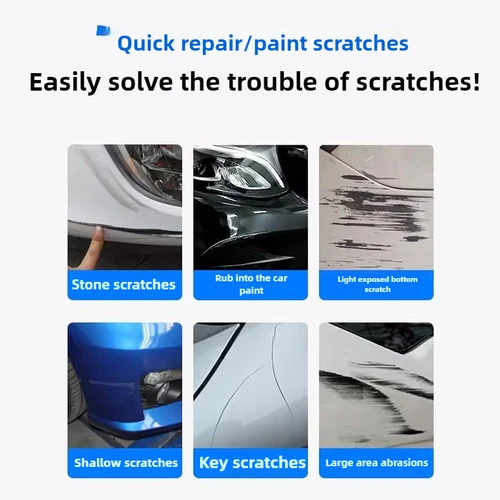 Quick repair/paint scratches

Easily solve the trouble of scratches!

Stone scratches

Rub into the car paint

Light exposed bottom scratch

Shallow scratches

Key scratches

Large area abrasions