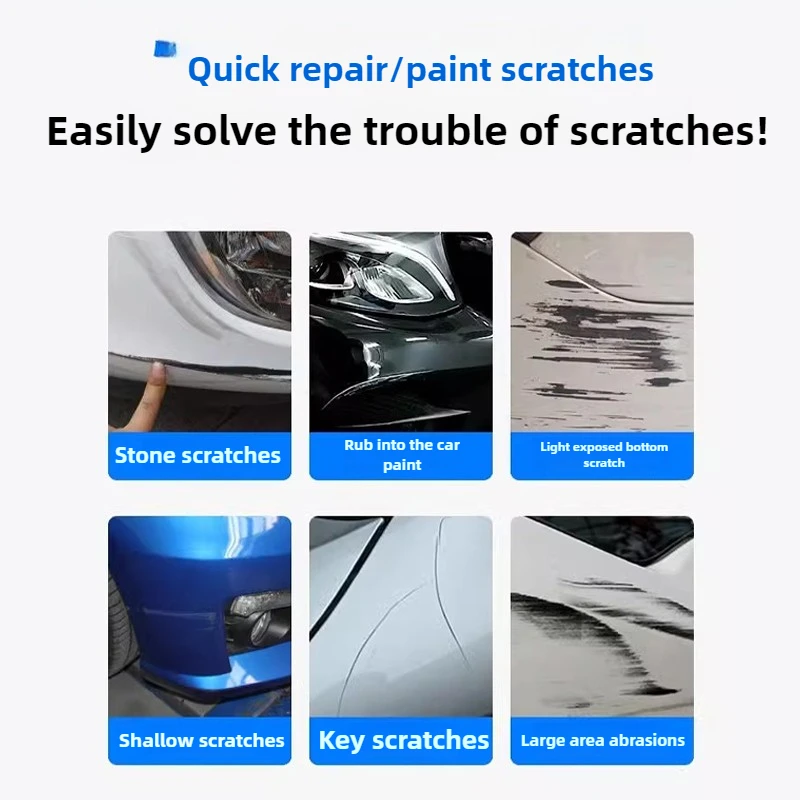 Quick repair/paint scratches

Easily solve the trouble of scratches!

Stone scratches

Rub into the car paint

Light exposed bottom scratch

Shallow scratches

Key scratches

Large area abrasions