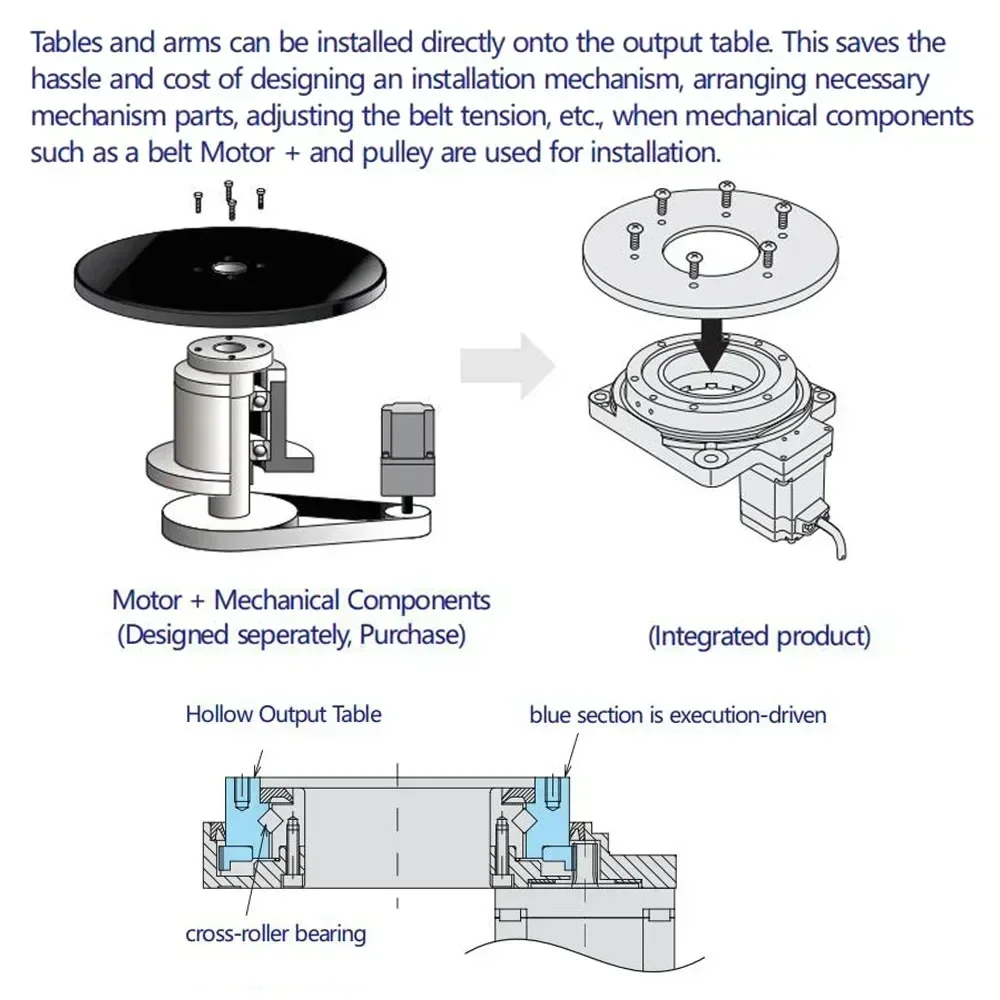 Tables and arms can be installed directly onto the output table. This saves the hassle and cost of designing an installation mechanism, arranging necessary mechanism parts, adjusting the belt tension, etc., when mechanical components such as a belt Motor + and pulley are used for installation.

Motor + Mechanical Components
(Designed seperately, Purchase)

(Integrated product)

Hollow Output Table

blue section is execution-driven

cross-roller bearing