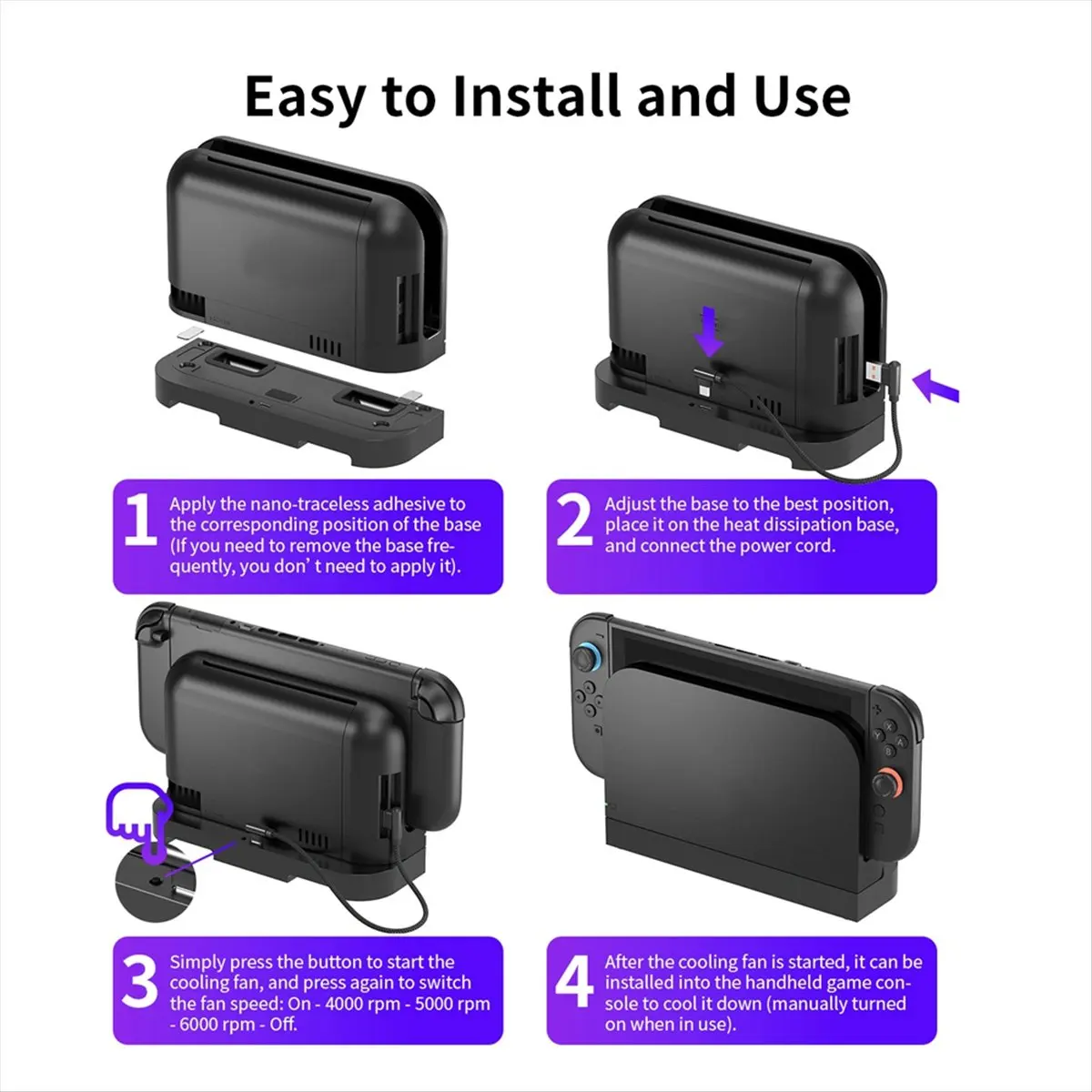 Easy to Install and Use

1 Apply the nano-traceless adhesive to the corresponding position of the base (If you need to remove the base frequently, you don' t need to apply it).

2 Adjust the base to the best position, place it on the heat dissipation base, and connect the power cord.

3 Simply press the button to start the cooling fan, and press again to switch the fan speed: On - 4000 rpm - 5000 rpm - 6000 rpm - Off.

4 After the cooling fan is started, it can be installed into the handheld game console to cool it down (manually turned on when in use).