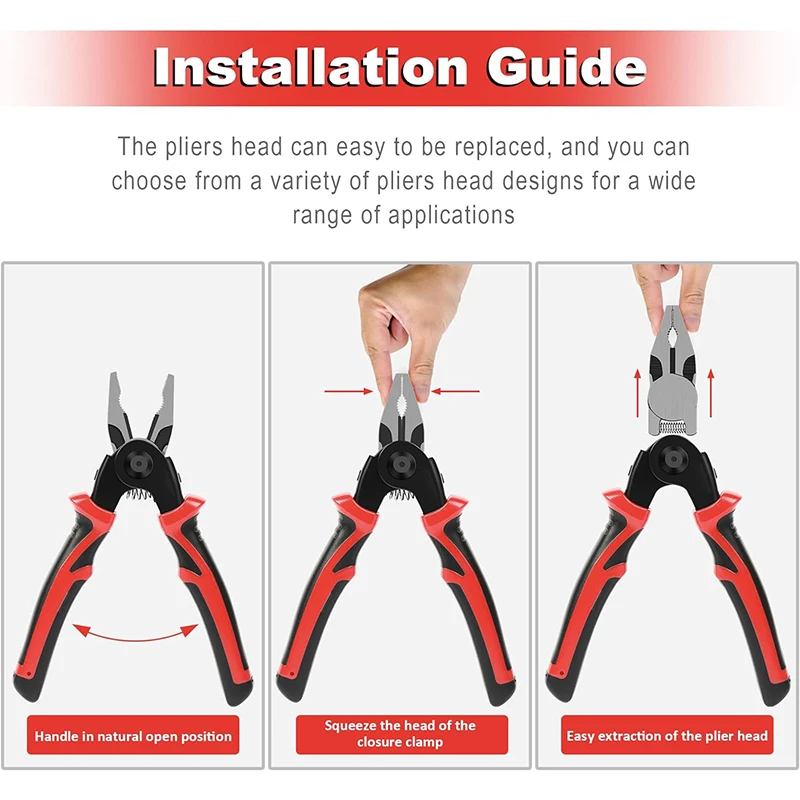 Installation Guide

The pliers head can easy to be replaced, and you can choose from a variety of pliers head designs for a wide range of applications

Handle in natural open position

Squeeze the head of the closure clamp

Easy extraction of the plier head