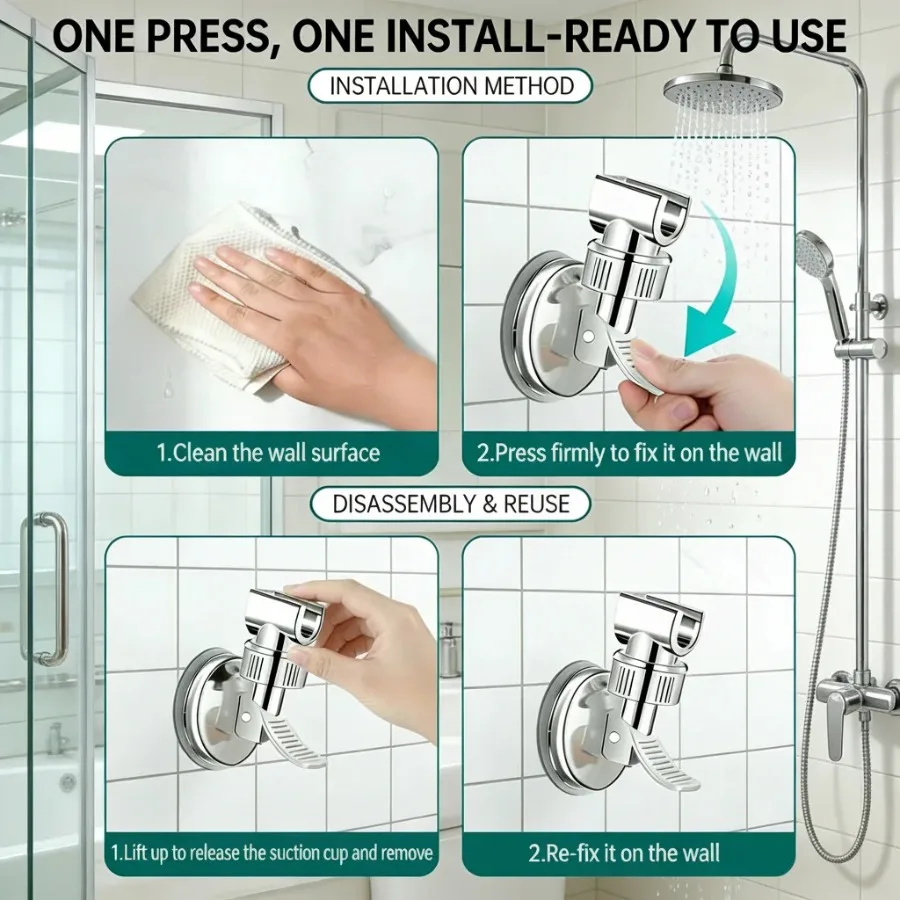 ONE PRESS, ONE INSTALL-READY TO USE

INSTALLATION METHOD

1.Clean the wall surface

2.Press firmly to fix it on the wall

DISASSEMBLY & REUSE

1.Lift up to release the suction cup and remove

2.Re-fix it on the wall