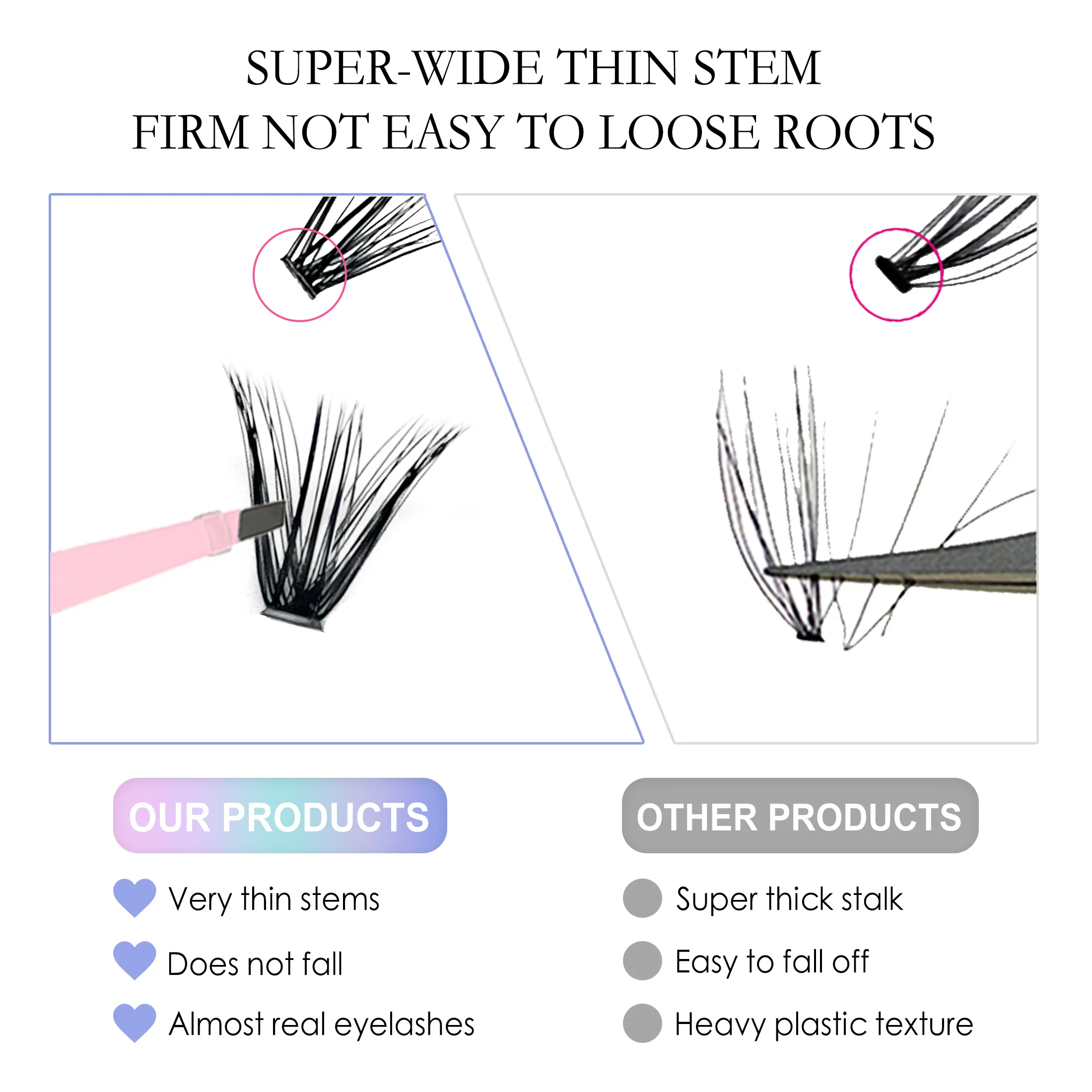 SUPER-WIDE THIN STEM
FIRM NOT EASY TO LOOSE ROOTS

OUR PRODUCTS

Very thin stems

Does not fall

Almost real eyelashes

OTHER PRODUCTS

Super thick stalk

Easy to fall off

Heavy plastic texture