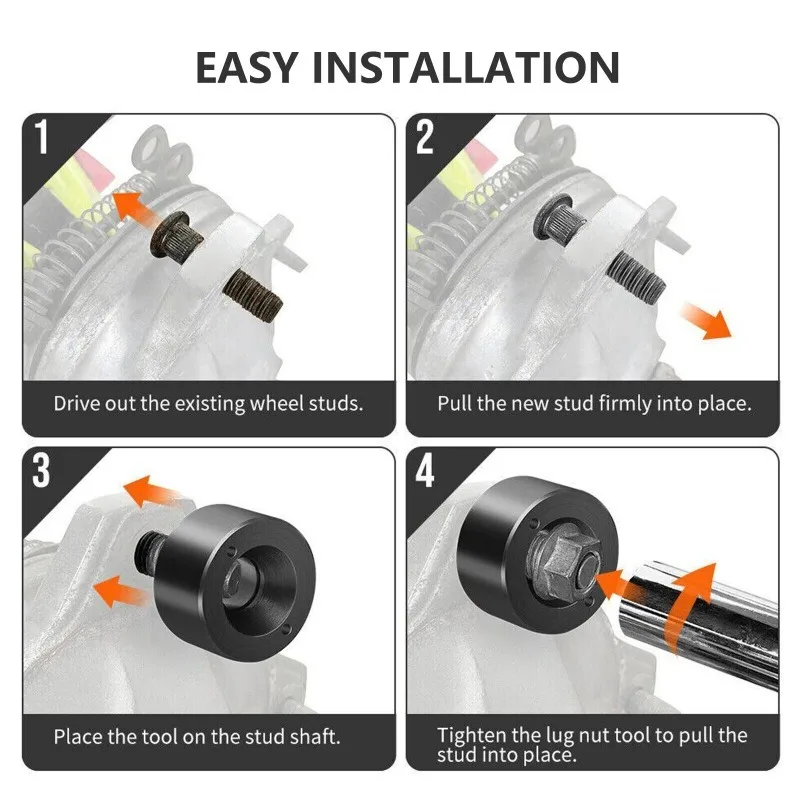 EASY INSTALLATION

1

Drive out the existing wheel studs.

2

Pull the new stud firmly into place.

3

Place the tool on the stud shaft.

4

Tighten the lug nut tool to pull the stud into place.