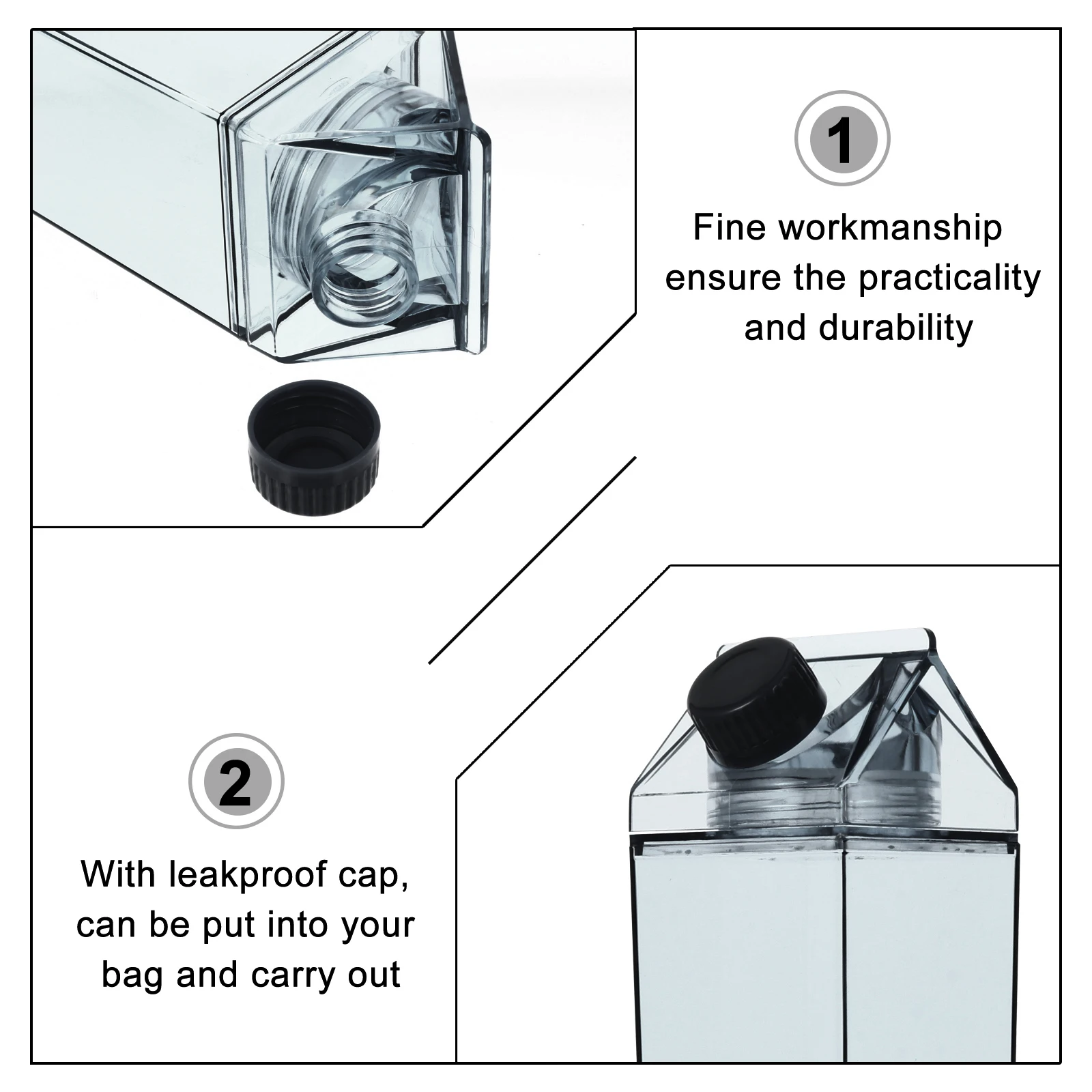 1

Fine workmanship ensure the practicality and durability

2

With leakproof cap, can be put into your bag and carry out