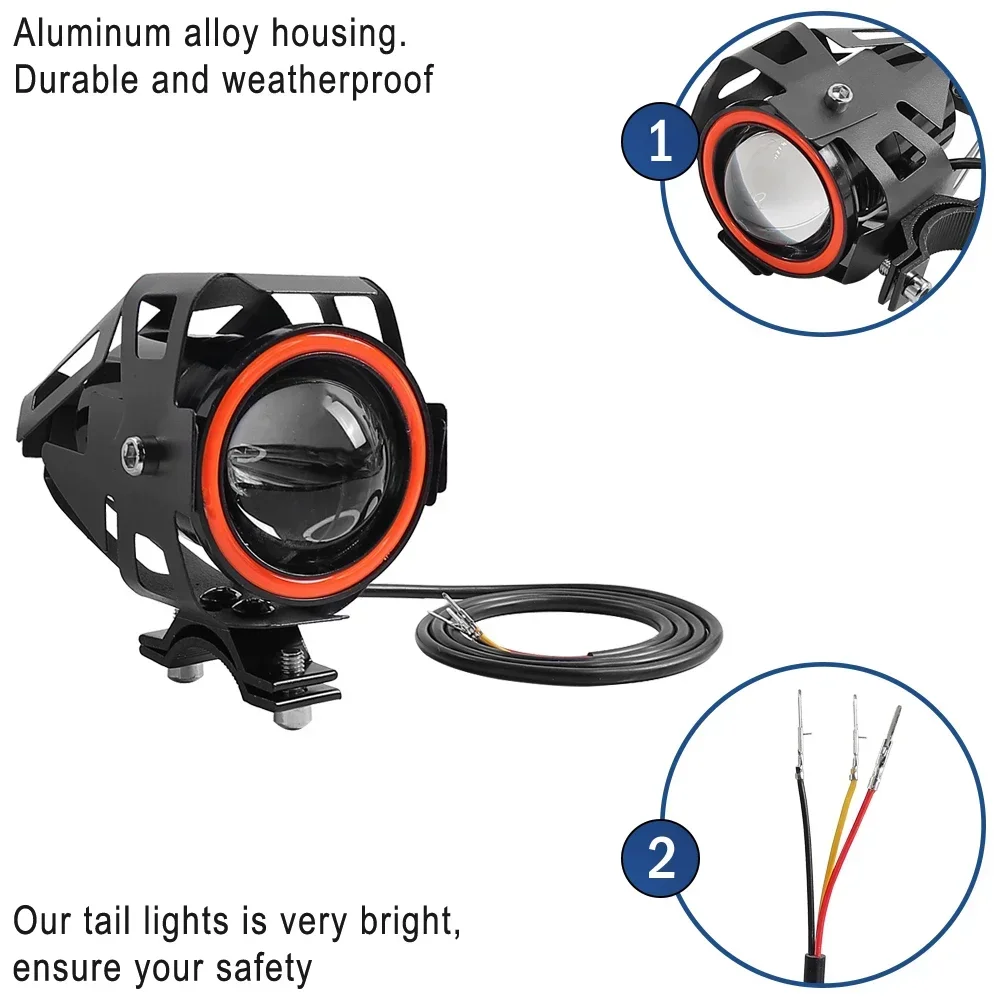 Aluminum alloy housing.
Durable and weatherproof

1

2

Our tail lights is very bright,
ensure your safety