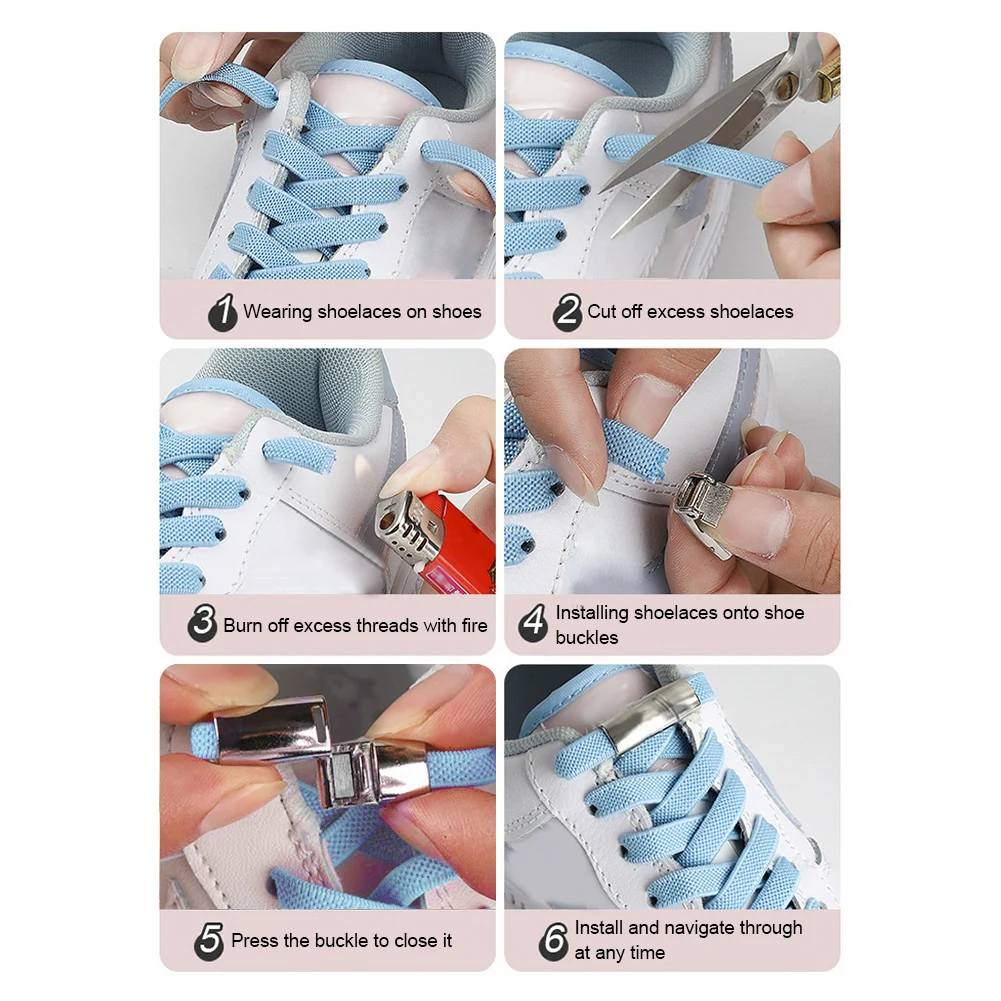 1 Wearing shoelaces on shoes

2 Cut off excess shoelaces

3 Burn off excess threads with fire

4 Installing shoelaces onto shoe buckles

5 Press the buckle to close it

6 Install and navigate through at any time