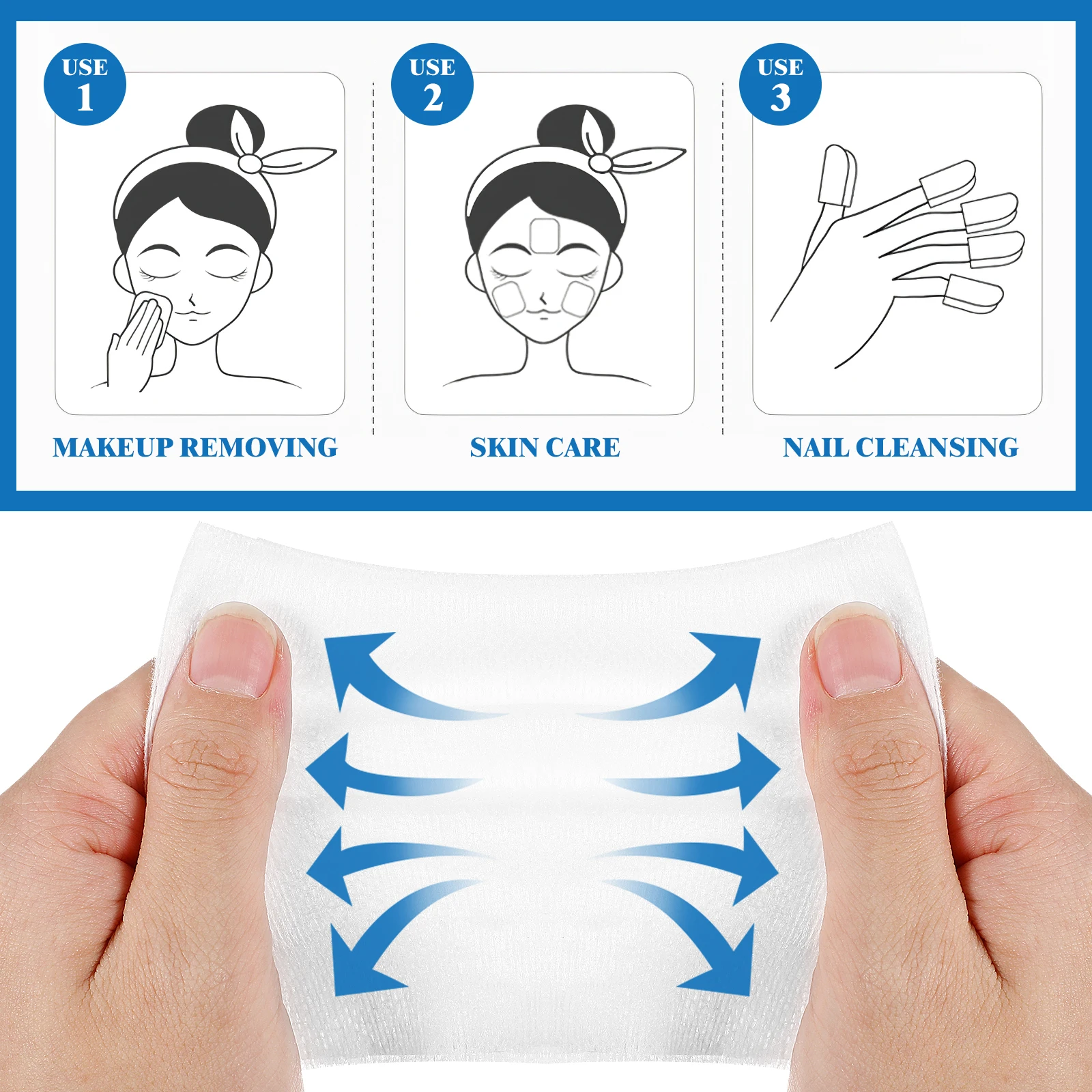 USE 1

MAKEUP REMOVING

USE 2

SKIN CARE

USE 3

NAIL CLEANSING