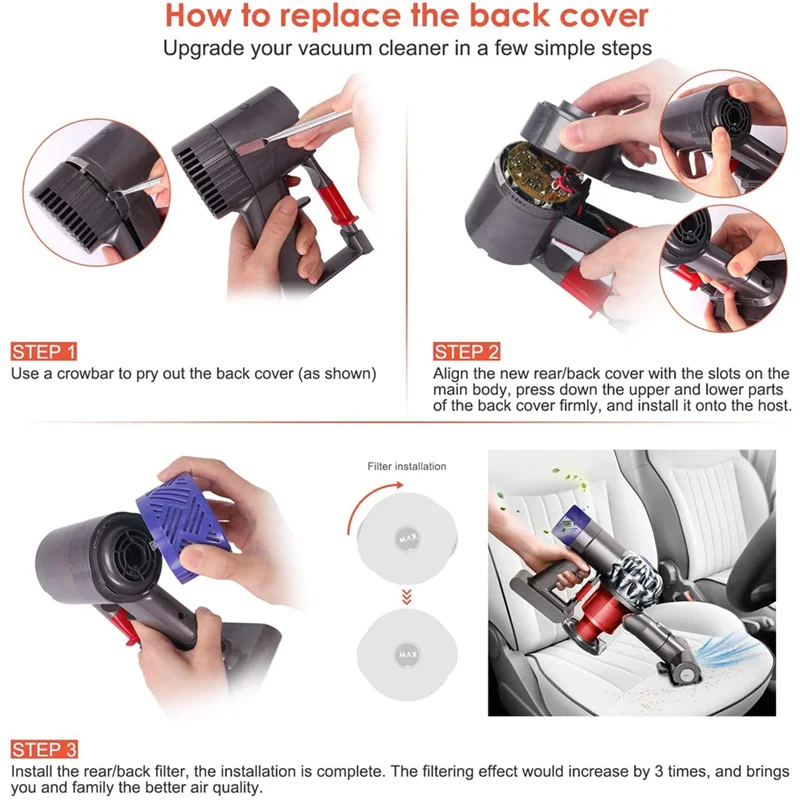 How to replace the back cover

Upgrade your vacuum cleaner in a few simple steps

STEP 1
Use a crowbar to pry out the back cover (as shown)

STEP 2
Align the new rear/back cover with the slots on the main body, press down the upper and lower parts of the back cover firmly, and install it onto the host.

Filter installation

MAX

MAX

STEP 3
Install the rear/back filter, the installation is complete. The filtering effect would increase by 3 times, and brings you and family the better air quality.