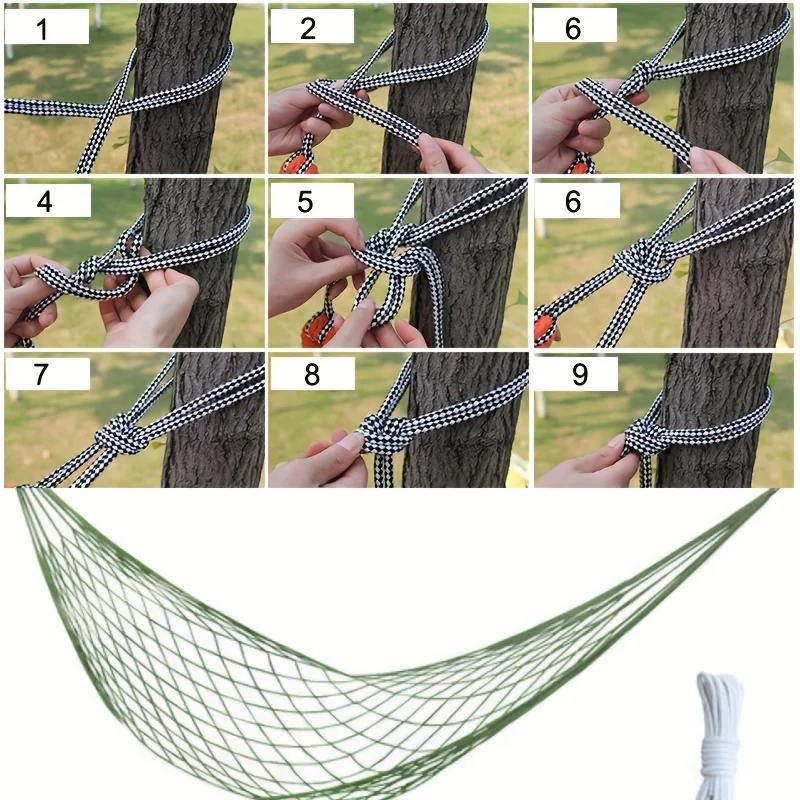 1

2

6

4

5

6

7

8

9