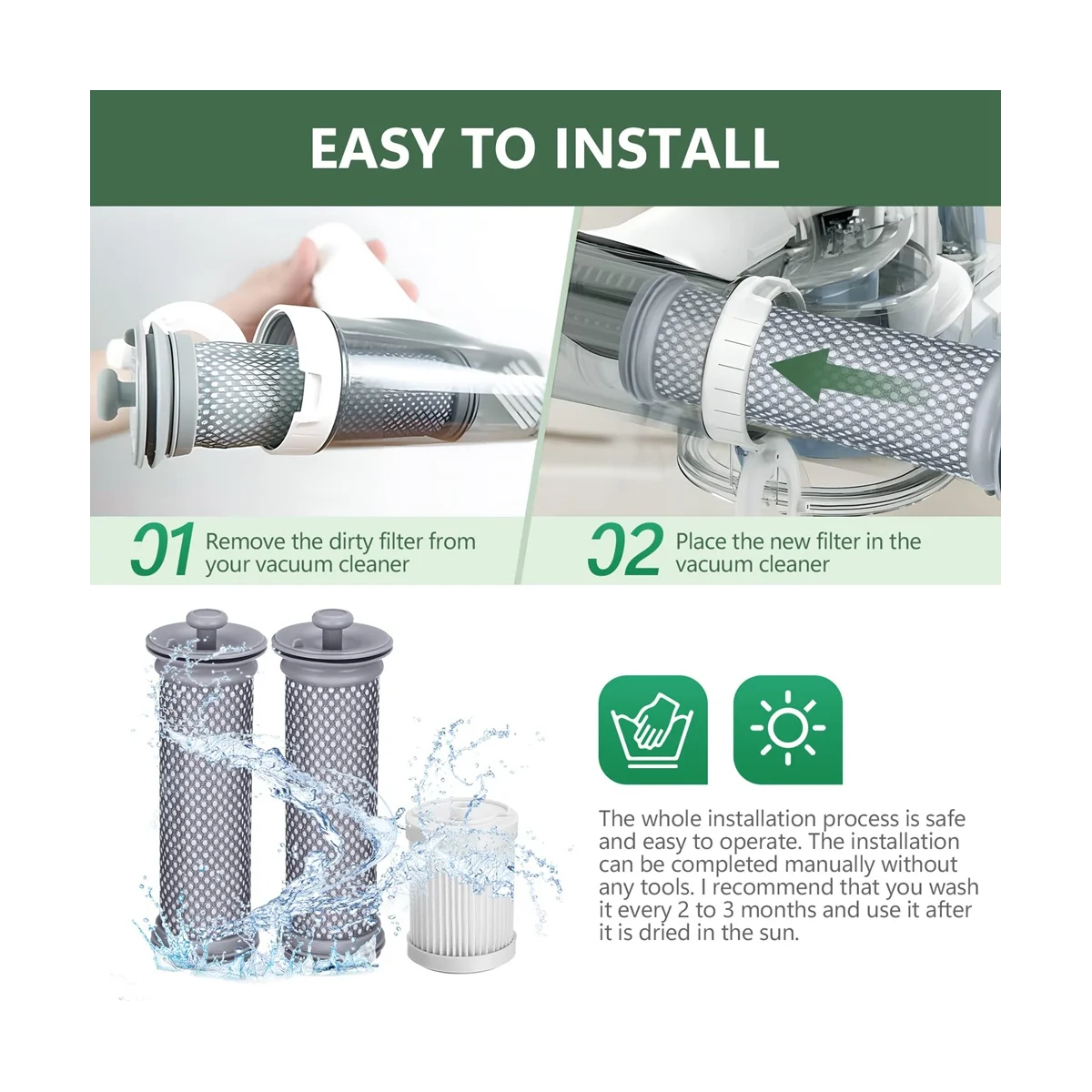 EASY TO INSTALL

01 Remove the dirty filter from your vacuum cleaner

02 Place the new filter in the vacuum cleaner

The whole installation process is safe and easy to operate. The installation can be completed manually without any tools. I recommend that you wash it every 2 to 3 months and use it after it is dried in the sun.