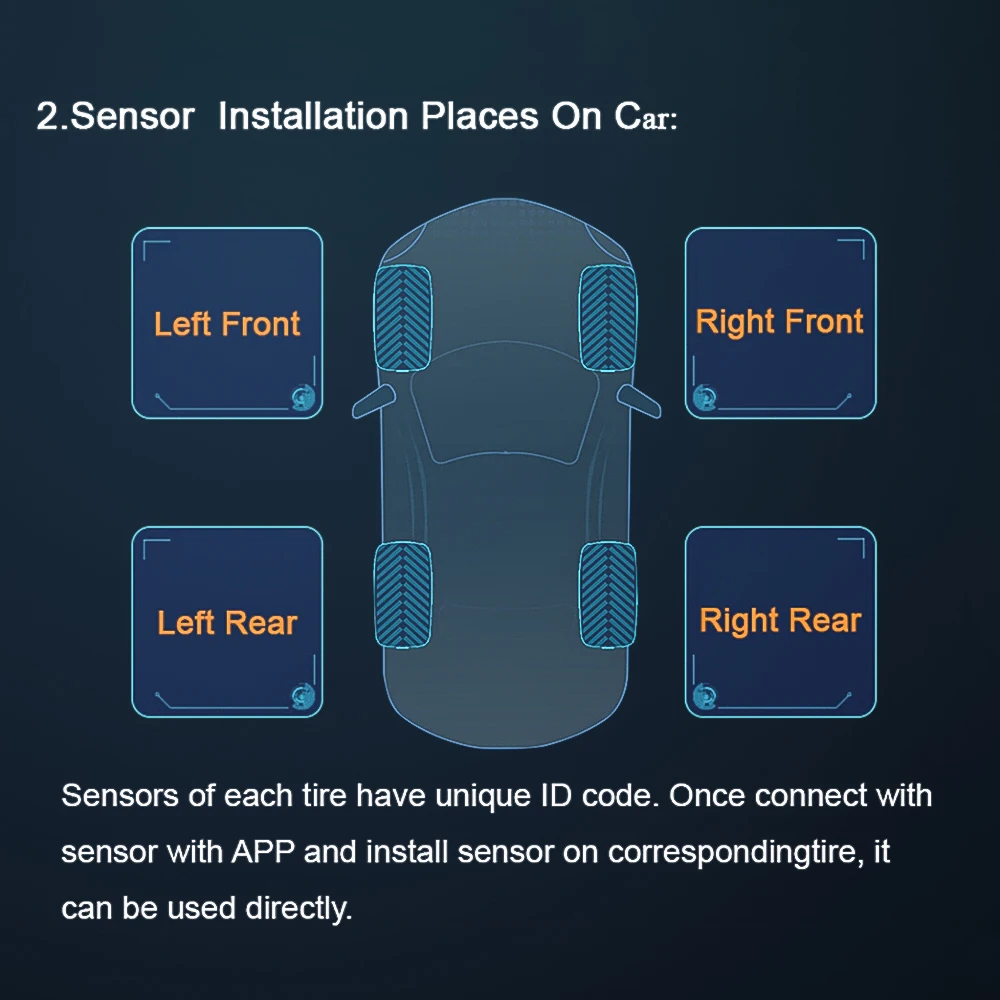 2.Sensor Installation Places On Car:

Left Front

Right Front

Left Rear

Right Rear

Sensors of each tire have unique ID code. Once connect with sensor with APP and install sensor on correspondingtire, it can be used directly.